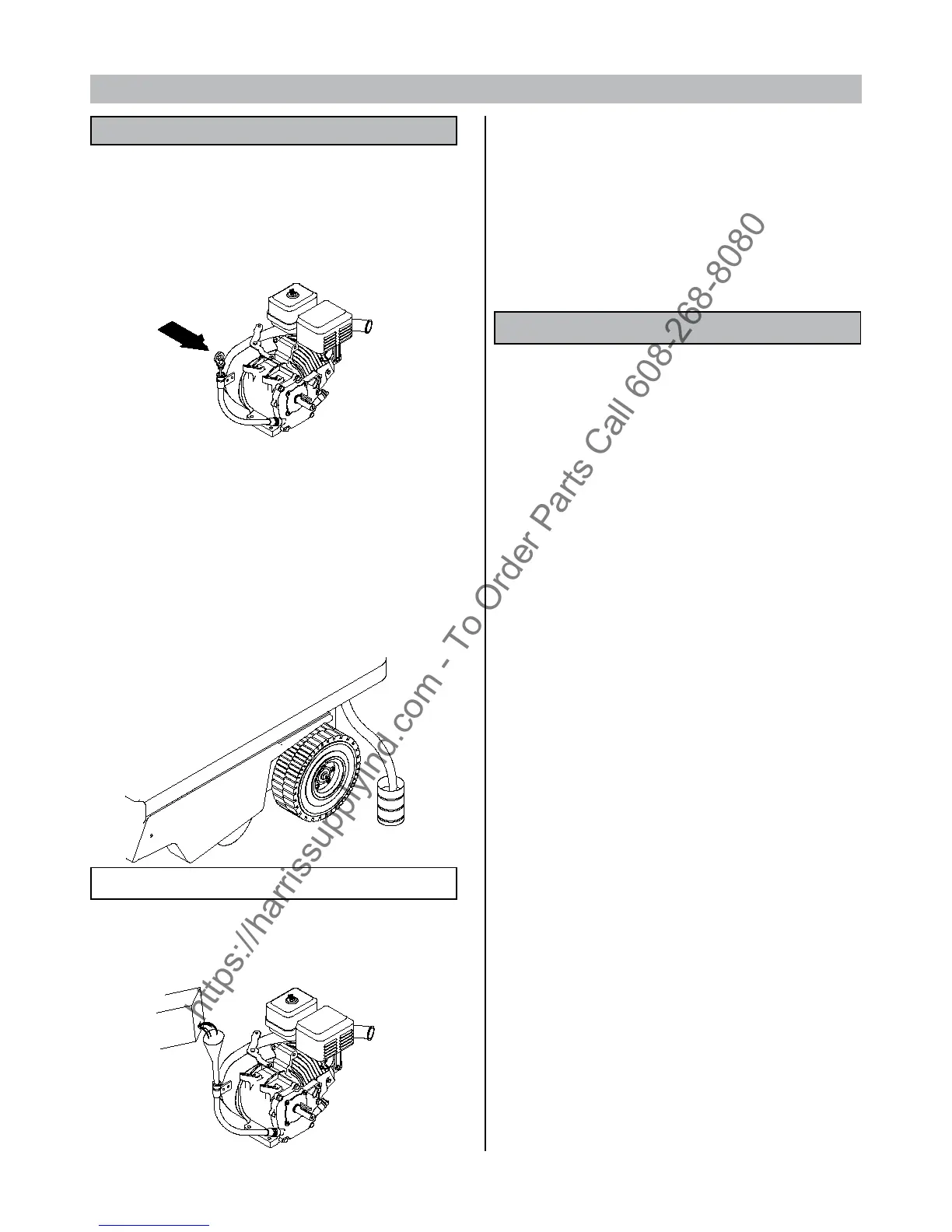 https://harrissupplyind.com - To Order Parts Call 608-268-8080