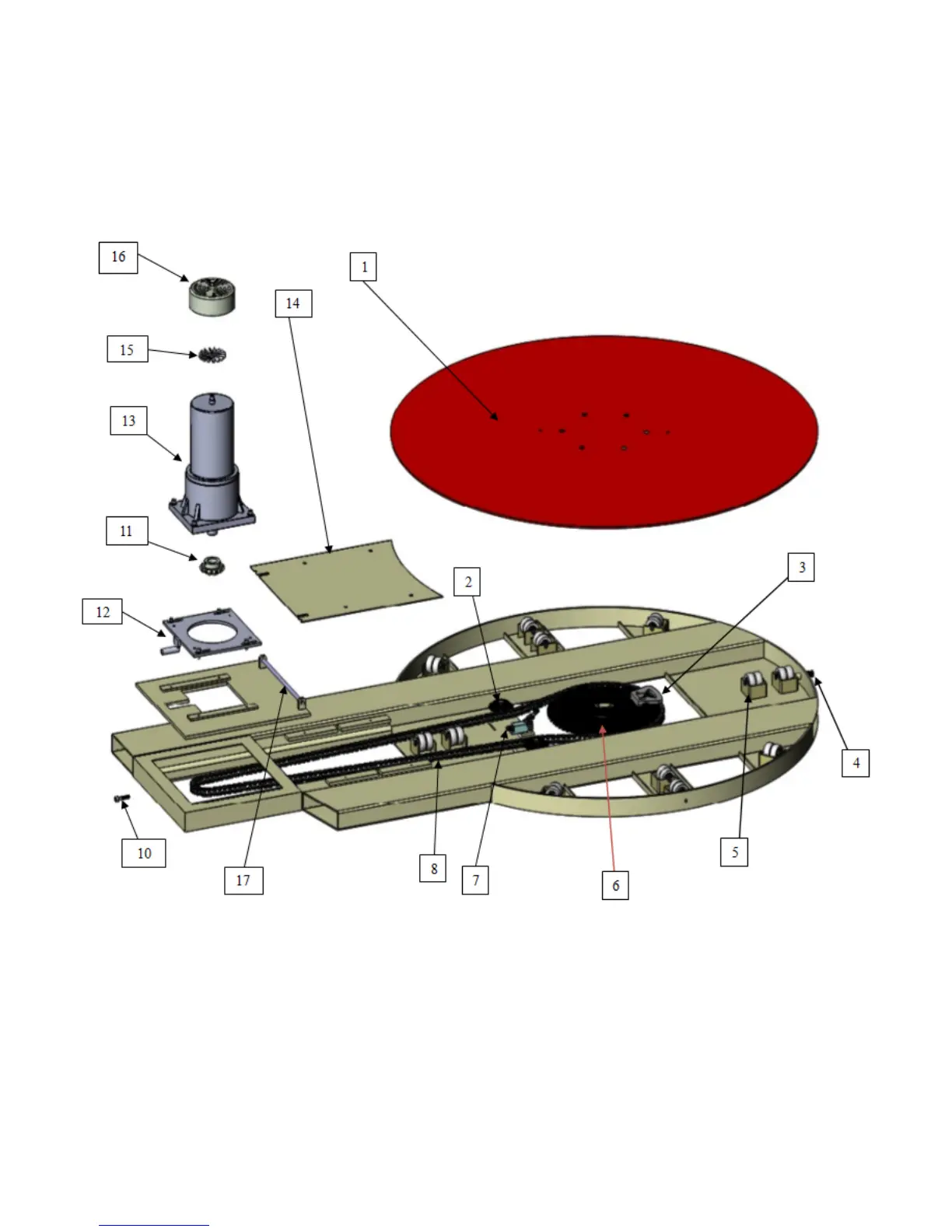 16

1

14

15

13

11

3

2

12

4

10

17

8

7

6

5