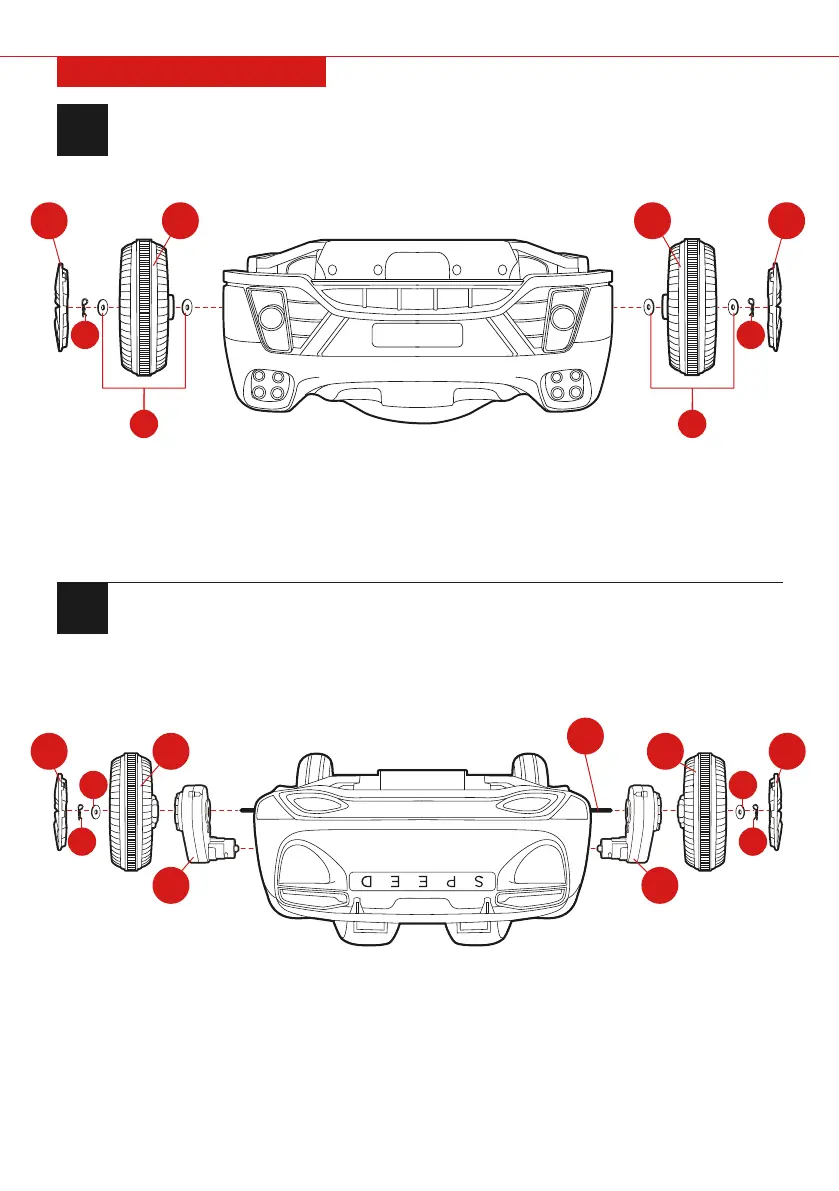 S P E E D