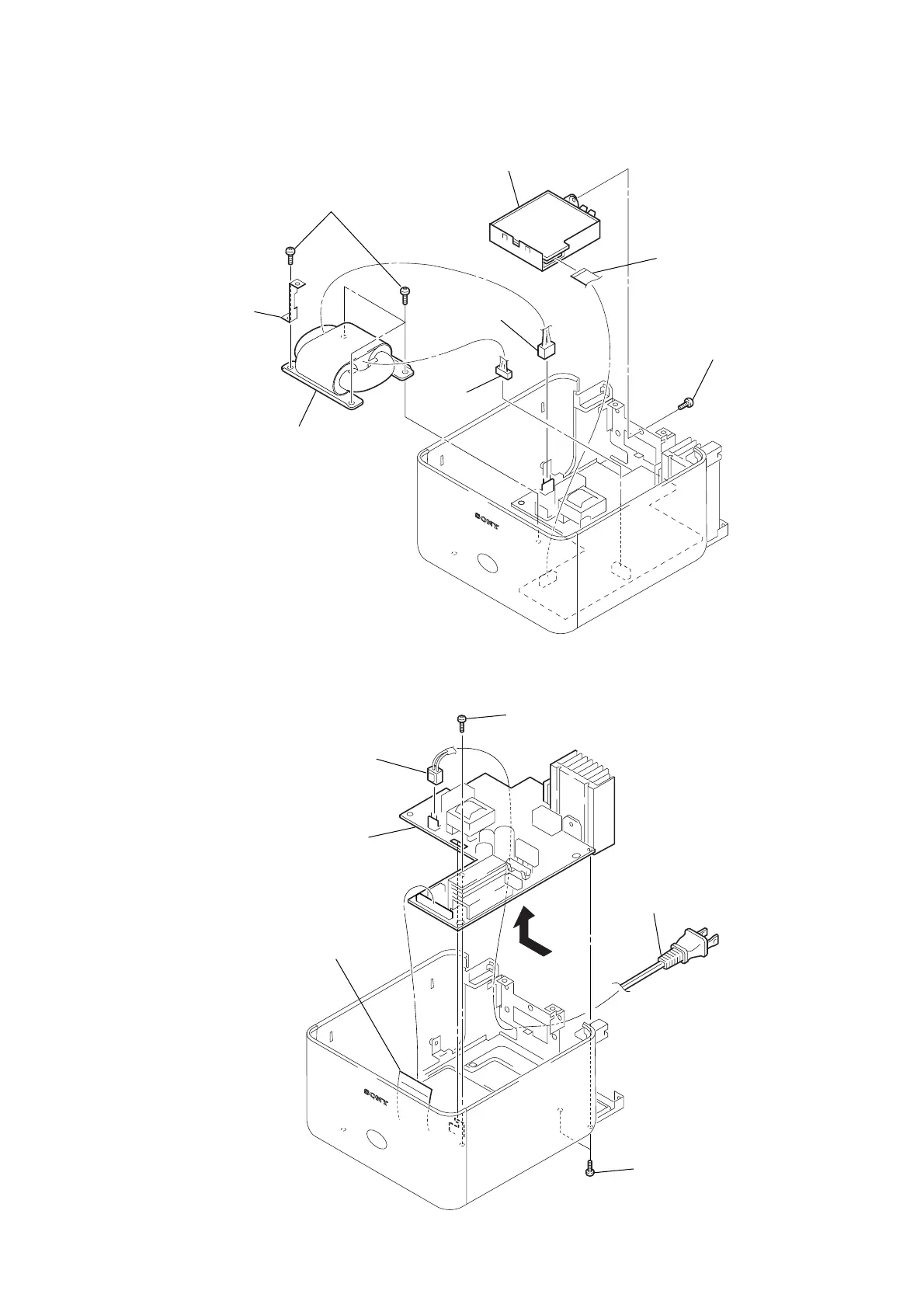 SONY

SONY