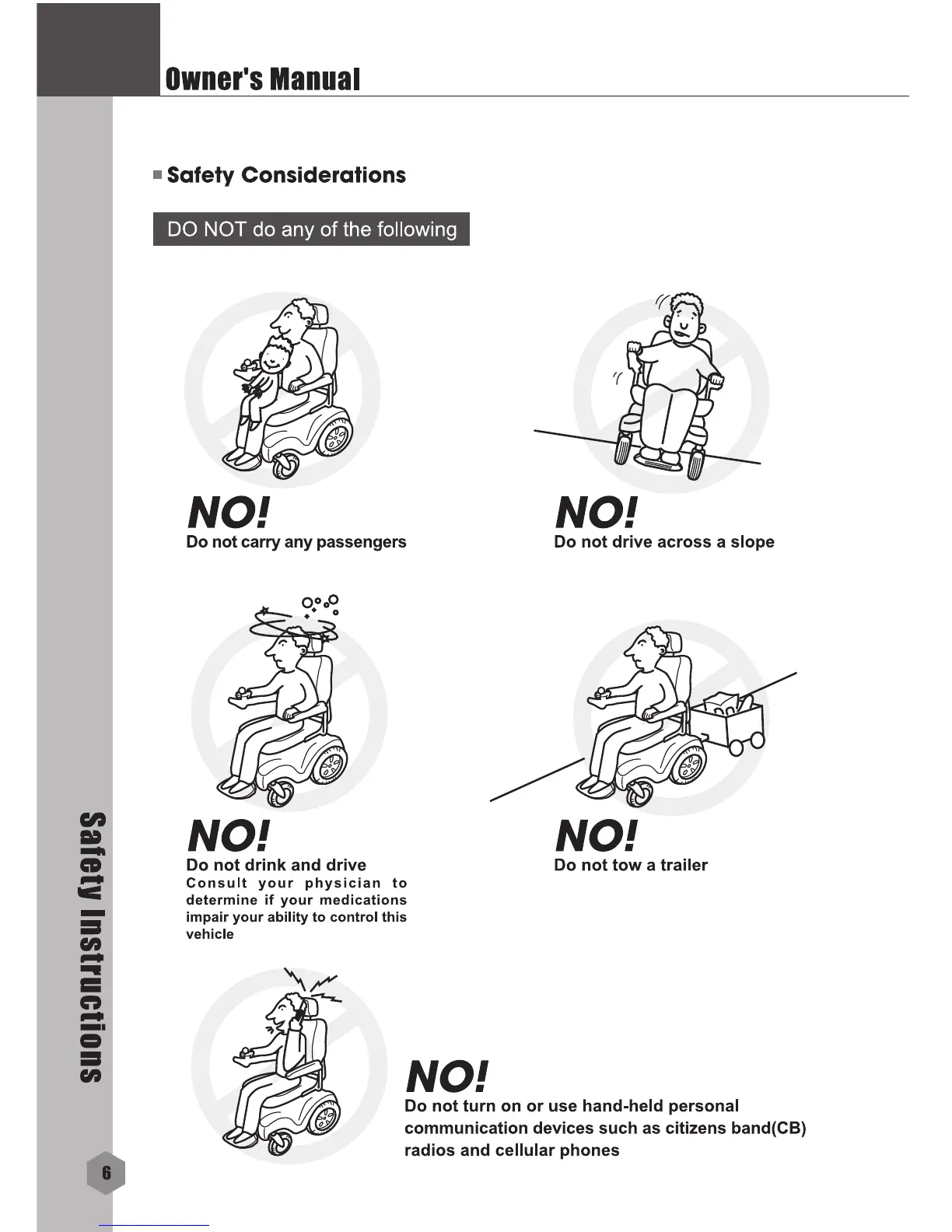 Owner's Manual

Safety Considerations

DO NOT do any of the following

NO!
Do not carry any passengers

NO!
Do not drive across a slope

NO!
Do not drink and drive
Consult your physician to determine if your medications impair your ability to control this vehicle

NO!
Do not tow a trailer

NO!
Do not turn on or use hand-held personal communication devices such as citizens band(CB) radios and cellular phones

Safety Instructions

6