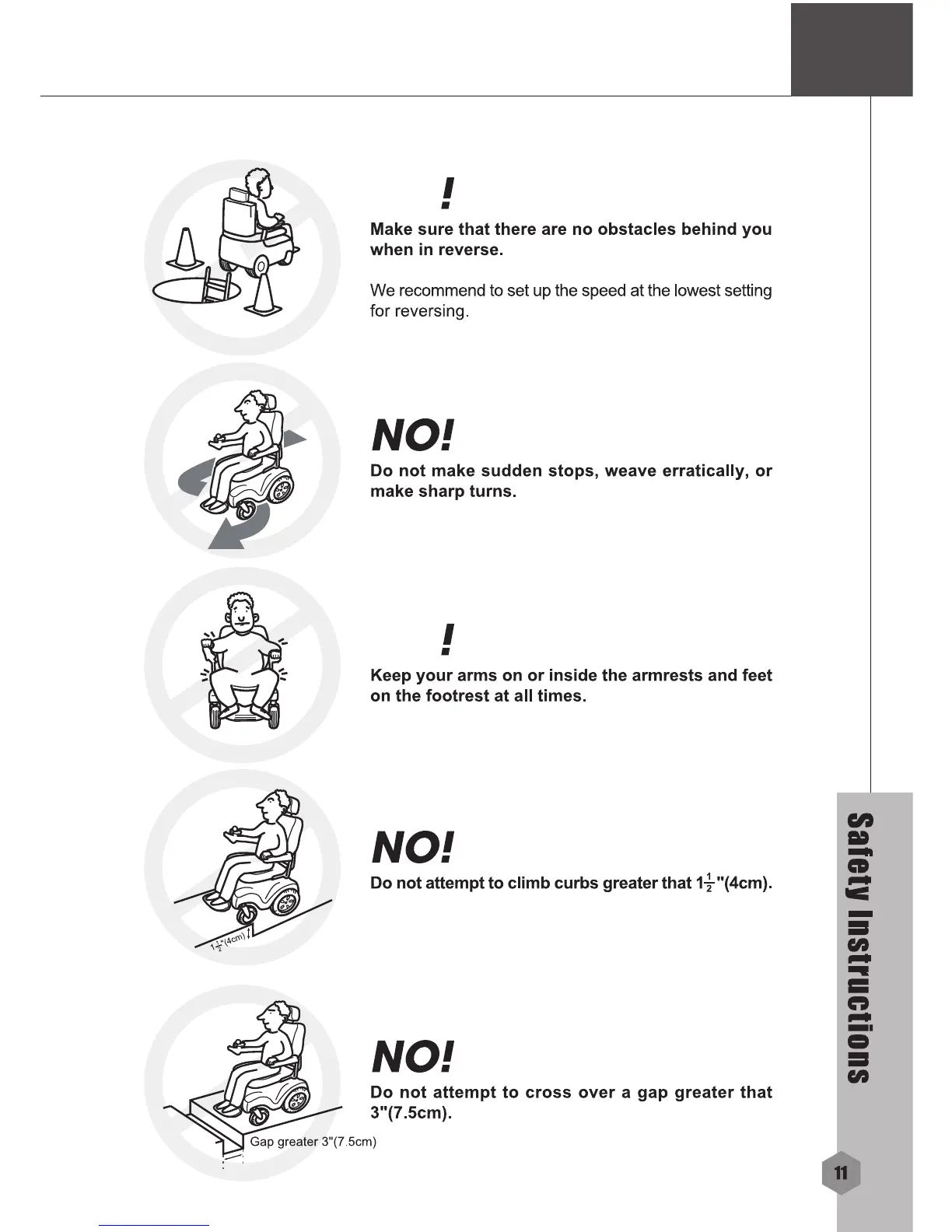 !

Make sure that there are no obstacles behind you when in reverse.

We recommend to set up the speed at the lowest setting for reversing.

NO!

Do not make sudden stops, weave erratically, or make sharp turns.

!

Keep your arms on or inside the armrests and feet on the footrest at all times.

NO!

Do not attempt to climb curbs greater that $1\frac{1}{2}$"(4cm).

$1\frac{1}{2}$"(4cm)

NO!

Do not attempt to cross over a gap greater that 3"(7.5cm).

Gap greater 3"(7.5cm)

Safety Instructions

11