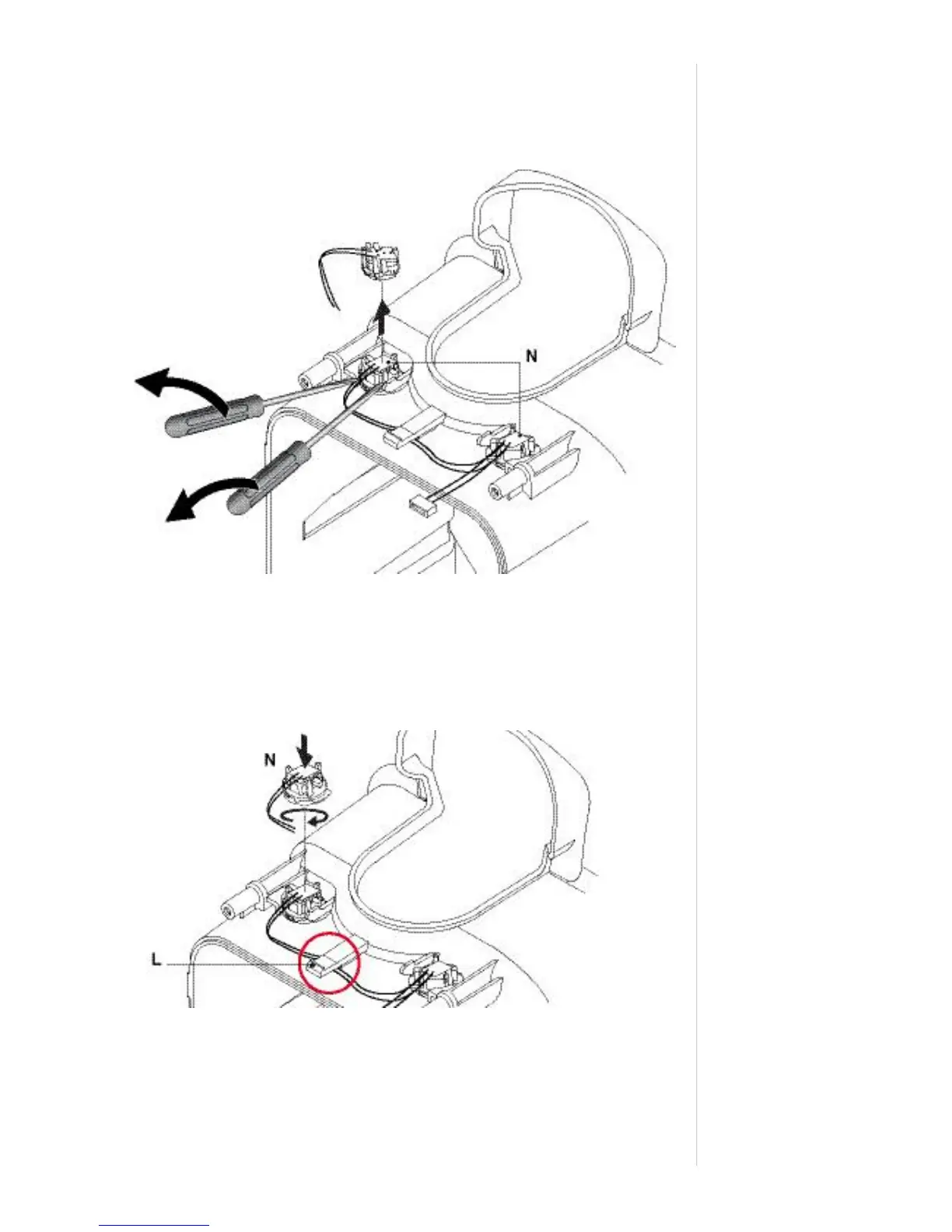 N

N

L