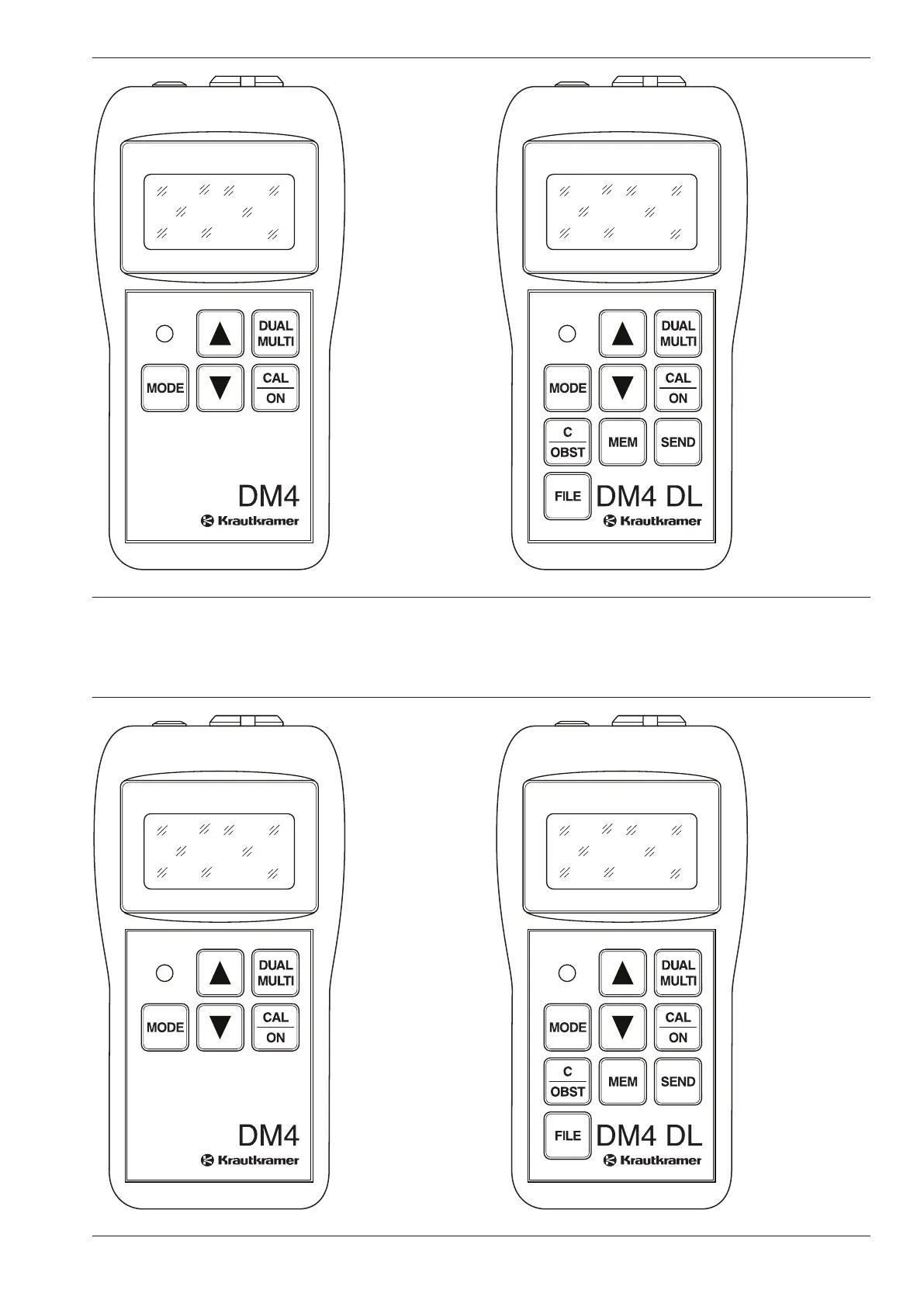 DUAL MULTI
MODE
CAL
ON
DM4
Krautkramer

DUAL MULTI
MODE
CAL
ON
C
OBST
MEM
SEND
FILE
DM4 DL
Krautkramer

DUAL MULTI
MODE
CAL
ON
DM4
Krautkramer

DUAL MULTI
MODE
CAL
ON
C
OBST
MEM
SEND
FILE
DM4 DL
Krautkramer