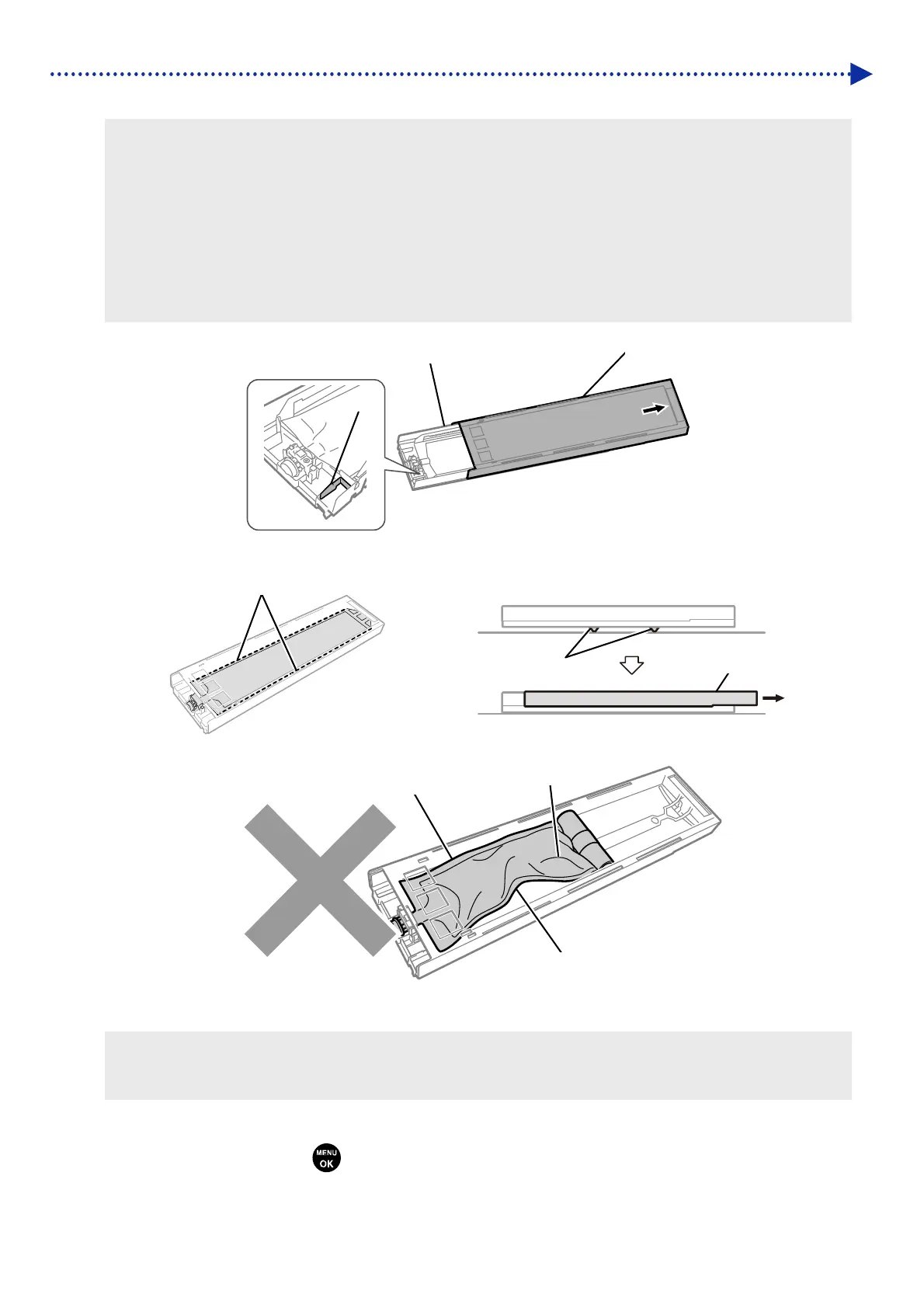 MENU
OK