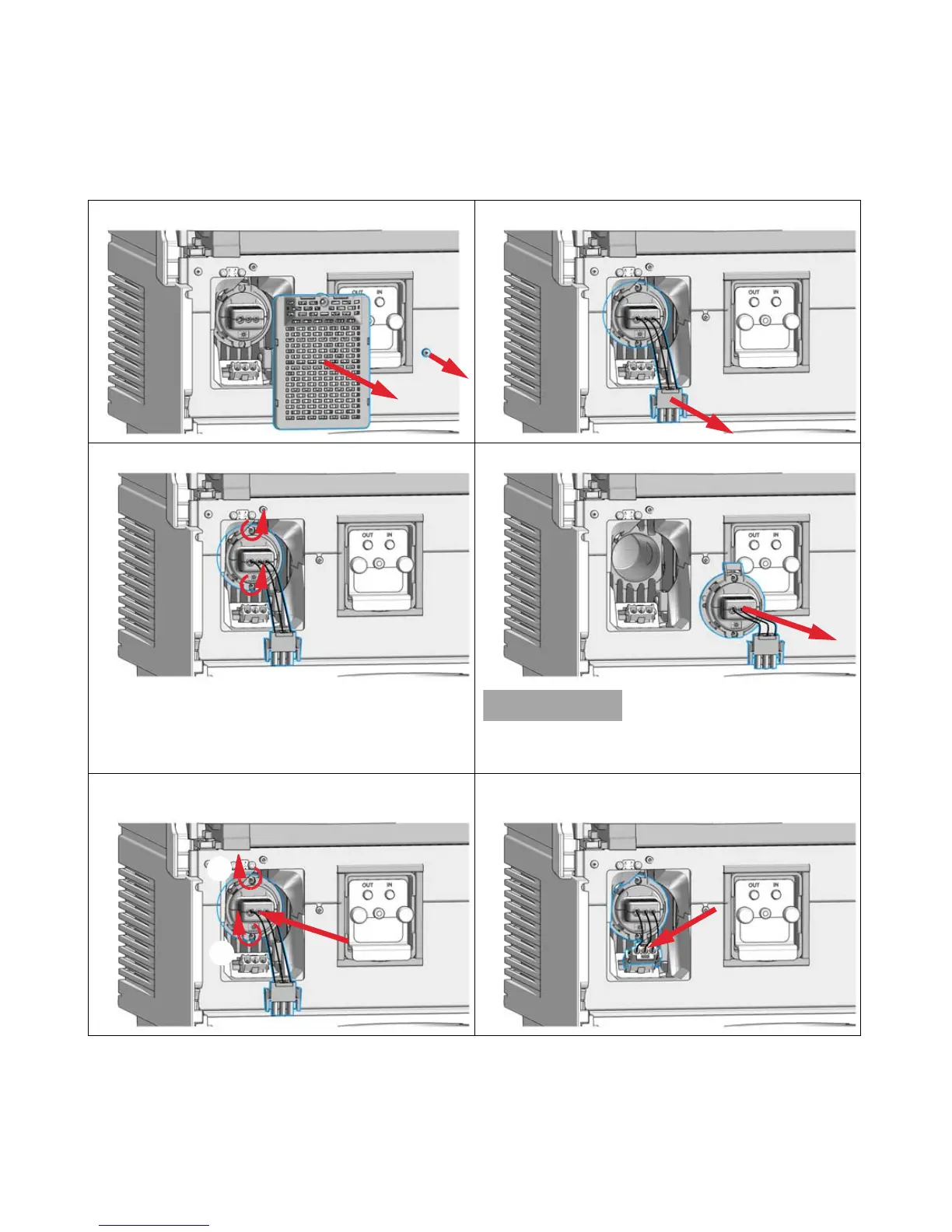 OUT IN

OUT IN

OUT IN

OUT IN

OUT IN

OUT IN