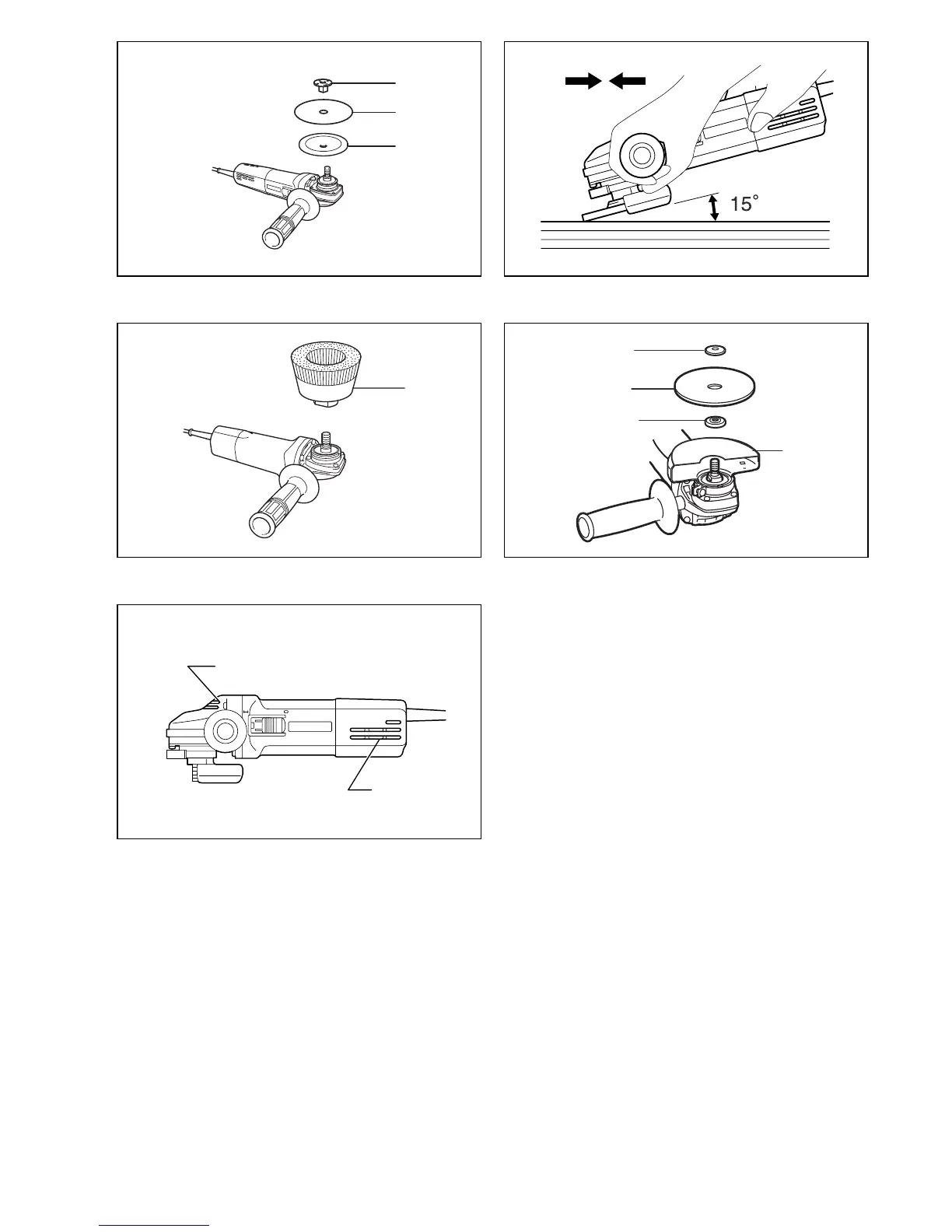 15°