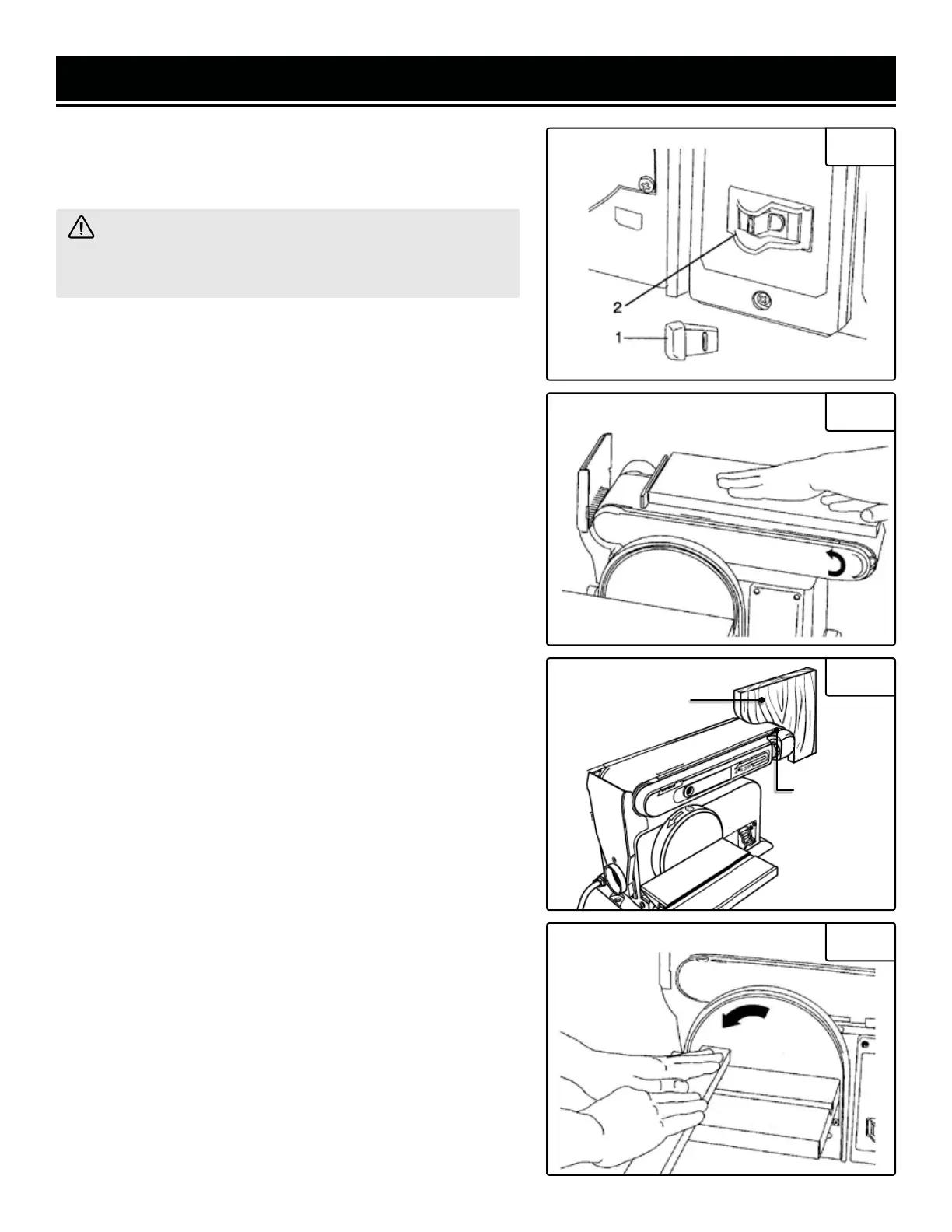 2

1