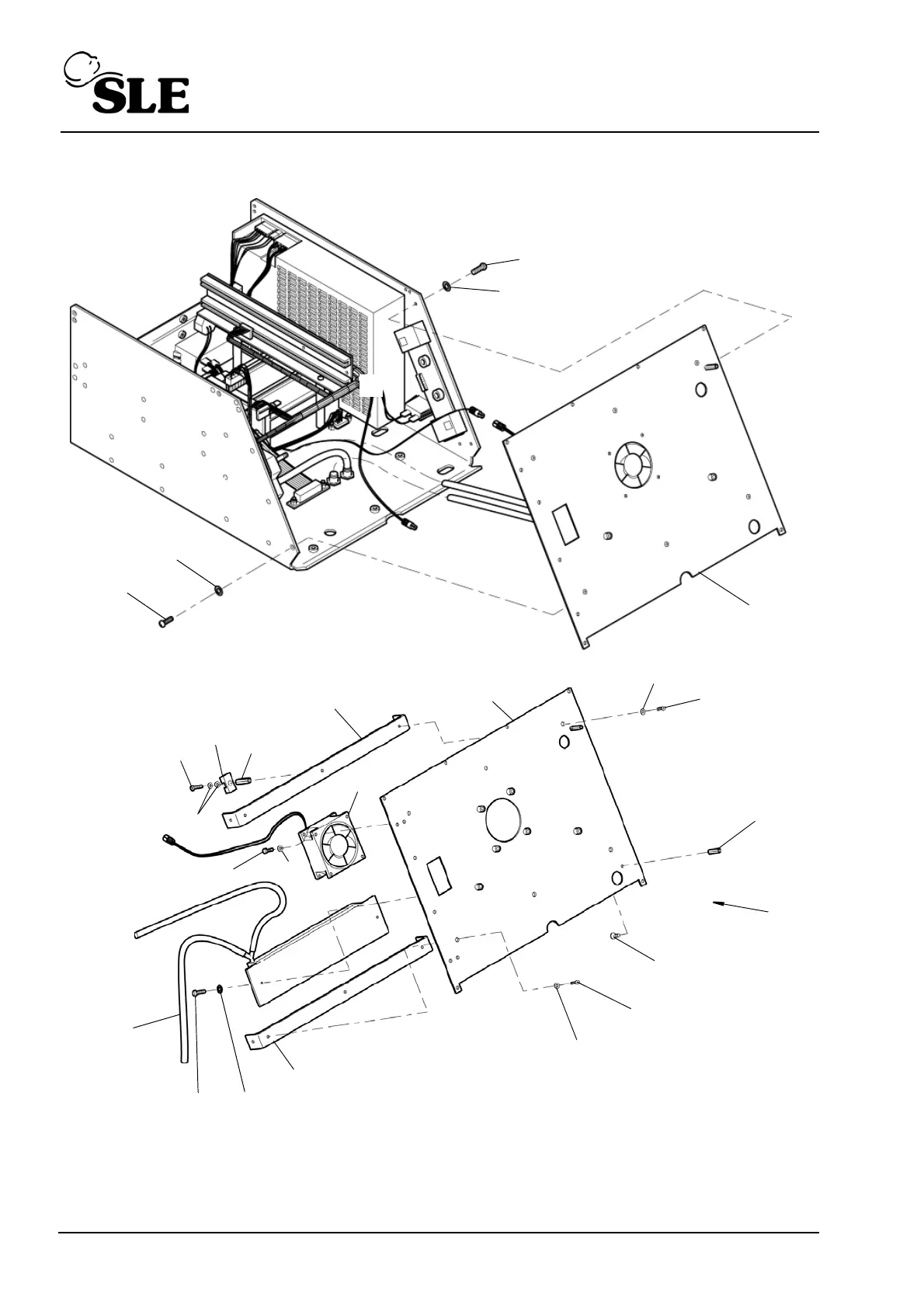 SLE