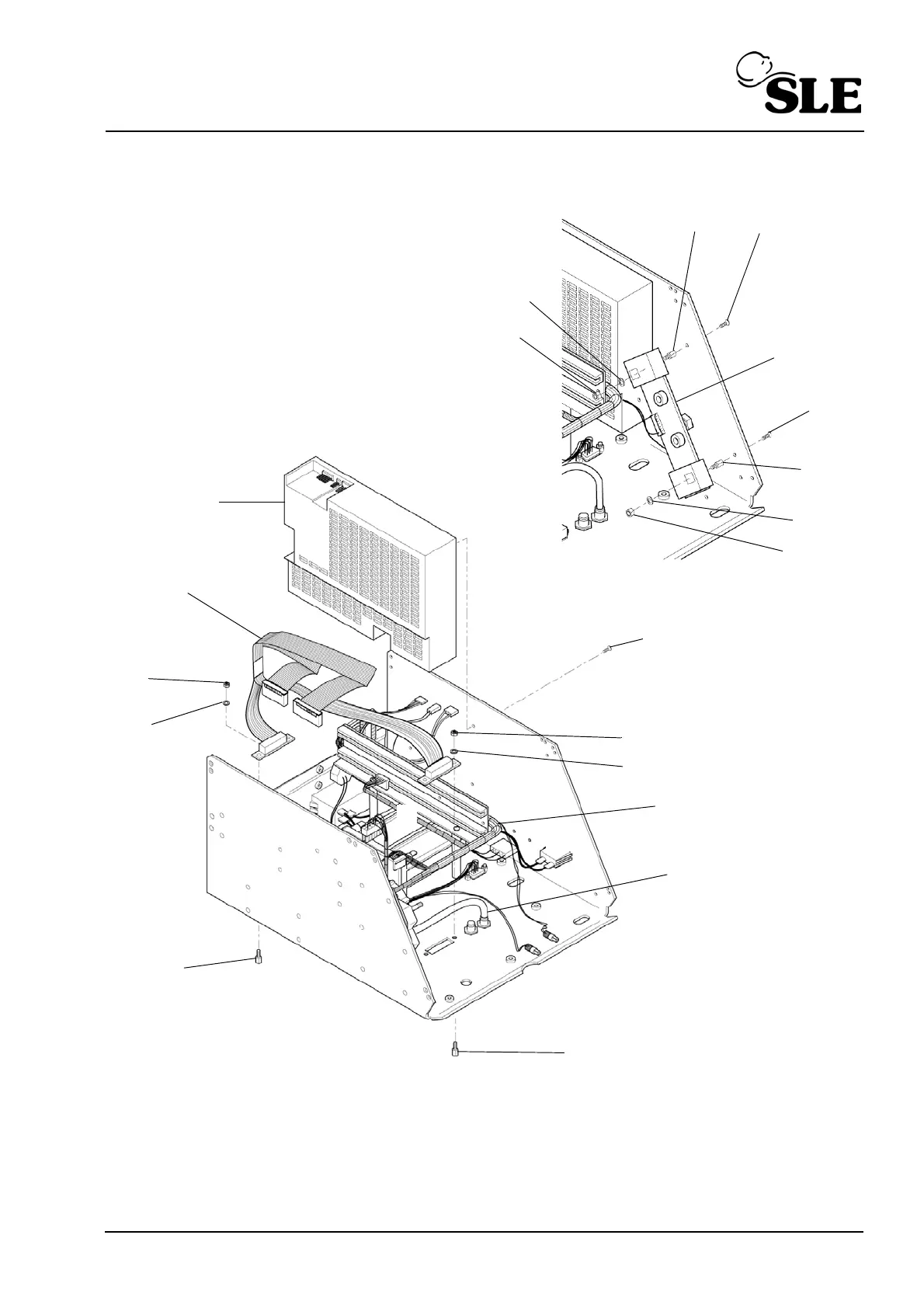 SLE