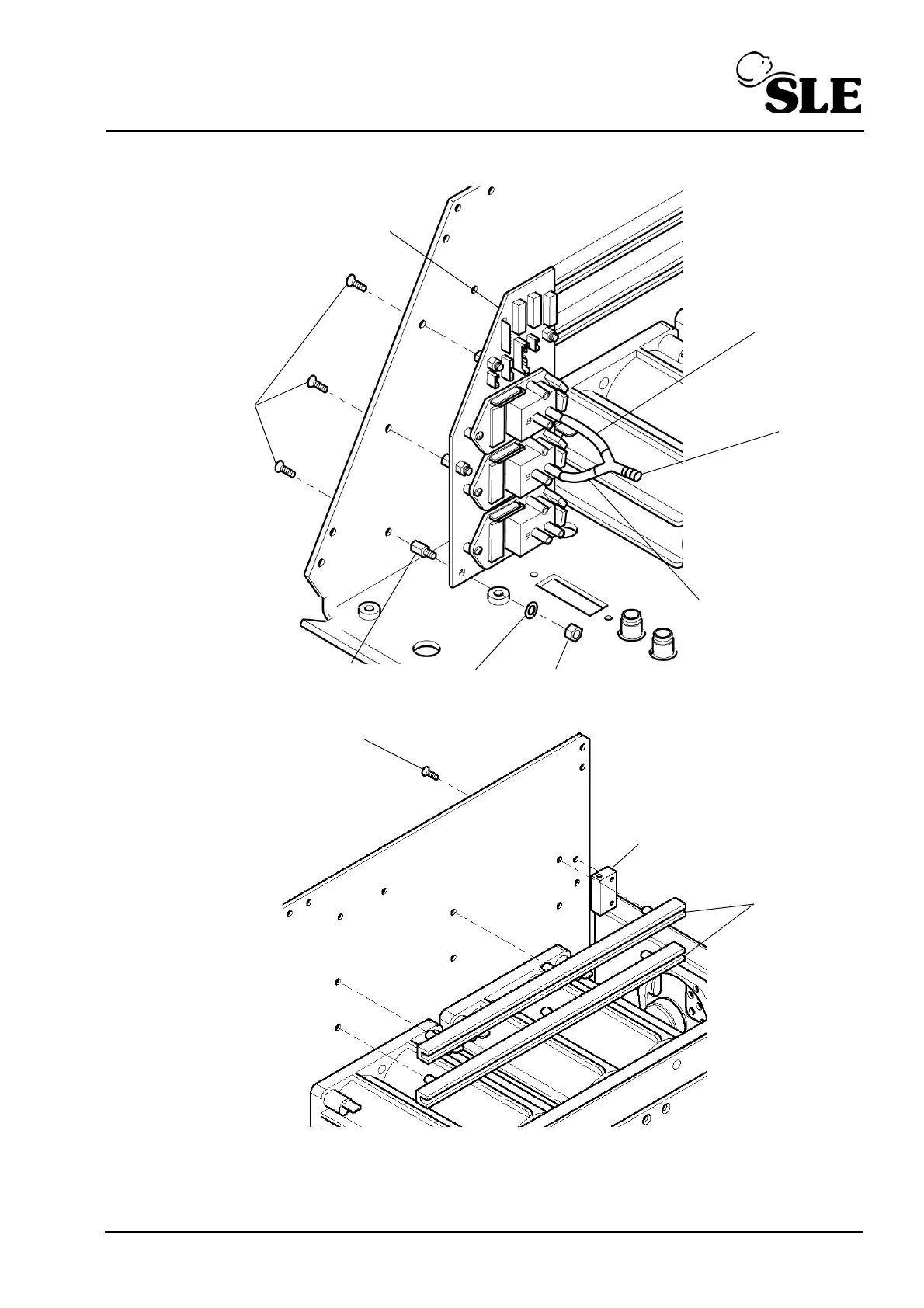 SLE