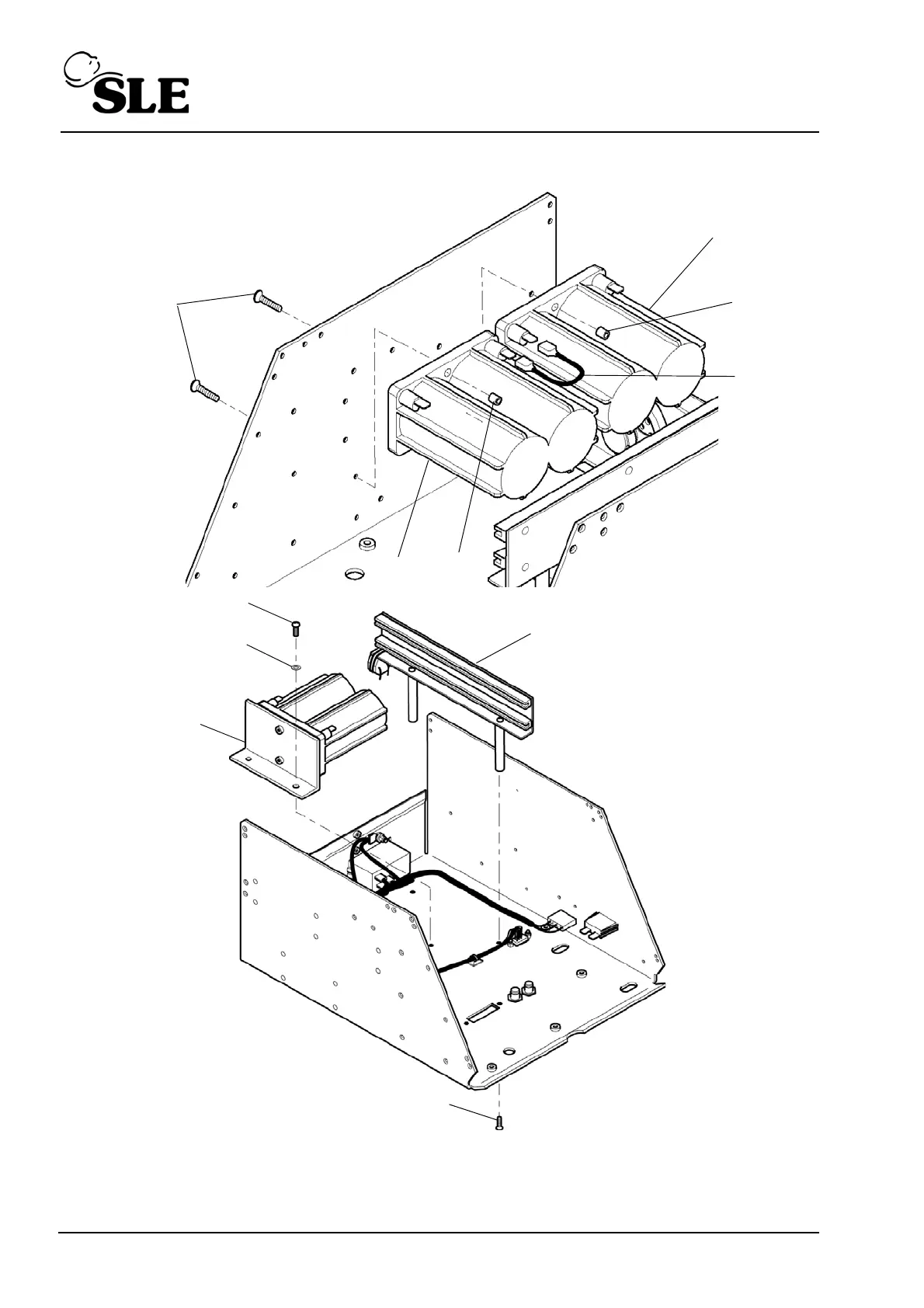 SLE