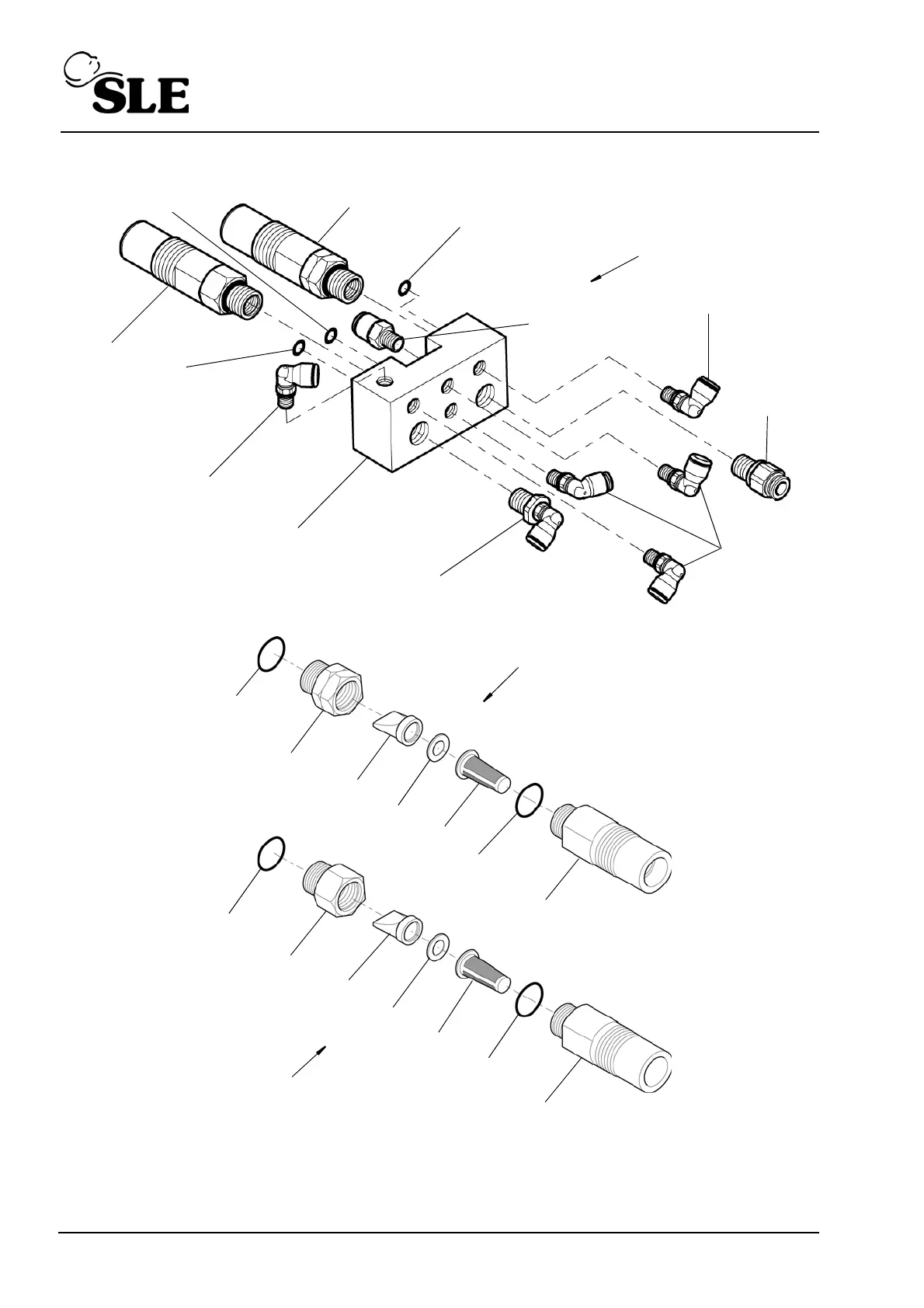 SLE