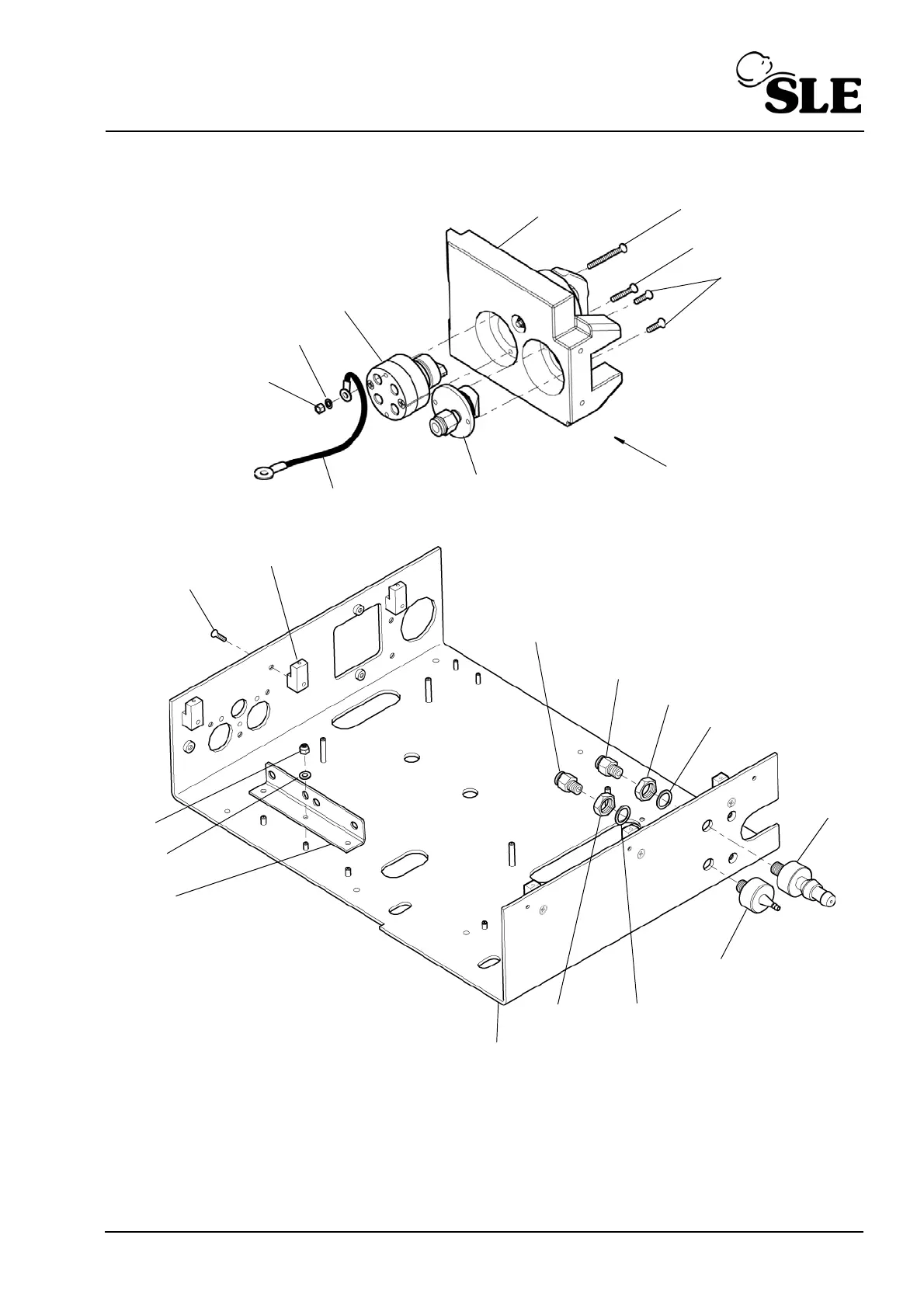 SLE