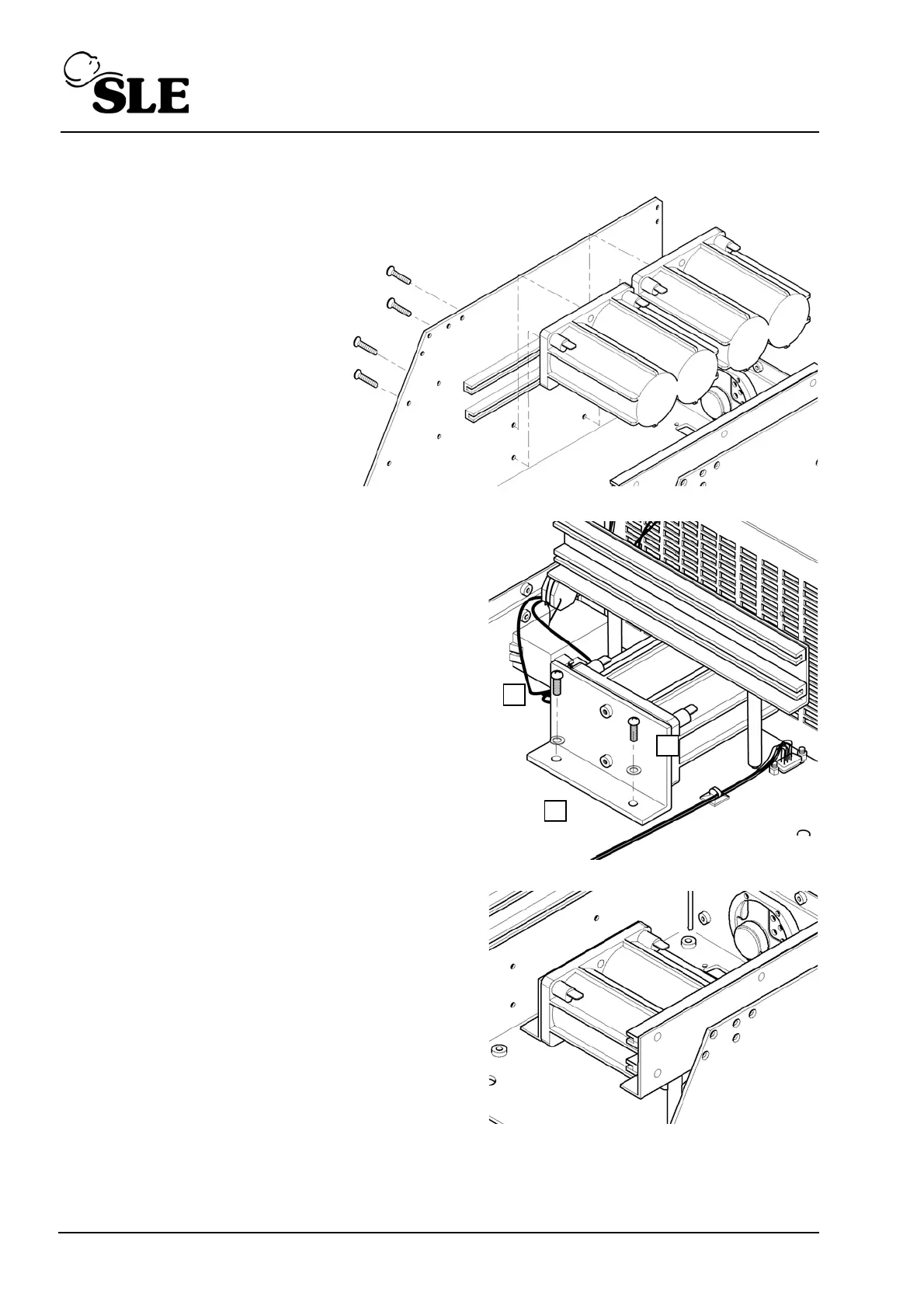 SLE