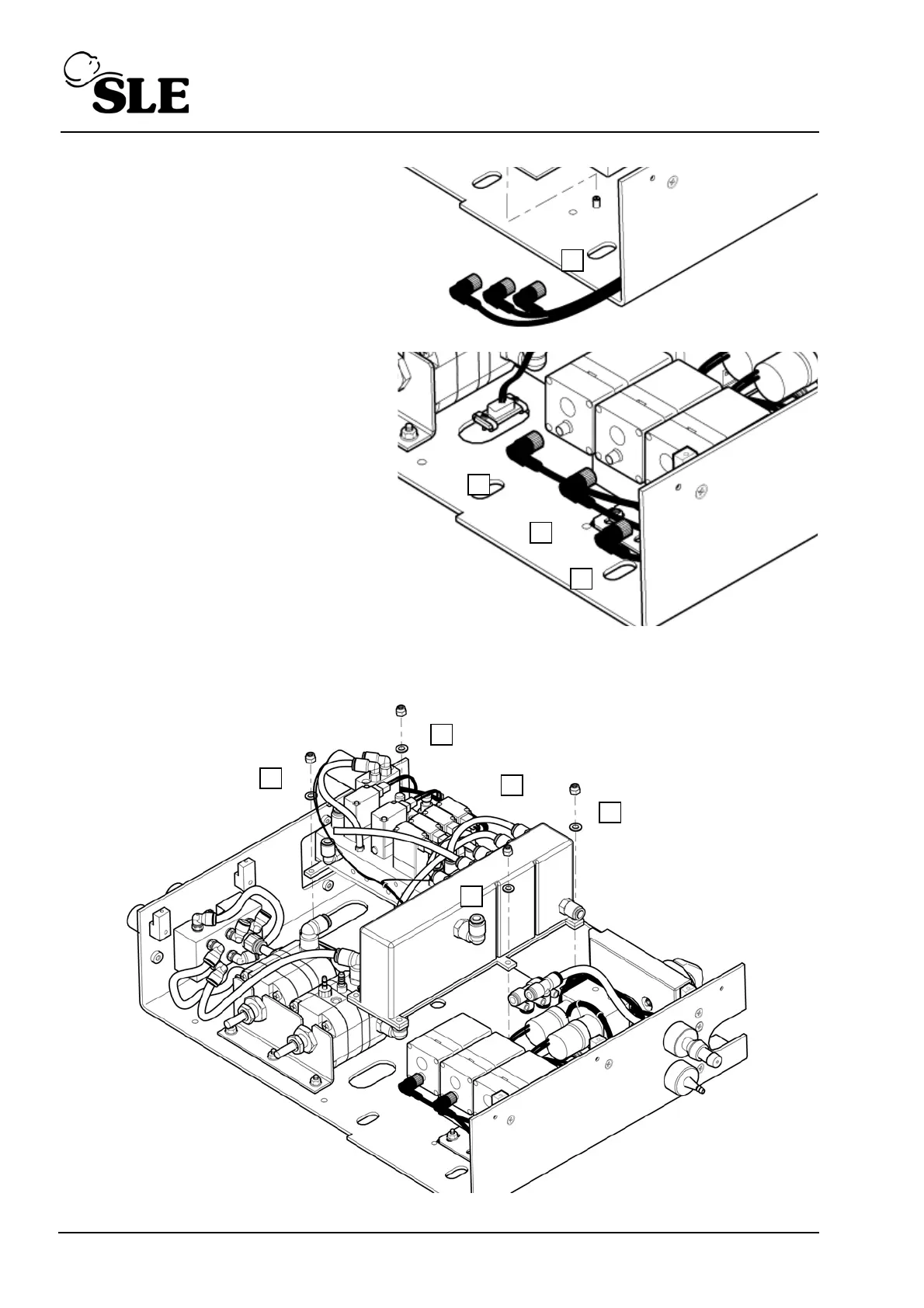 SLE