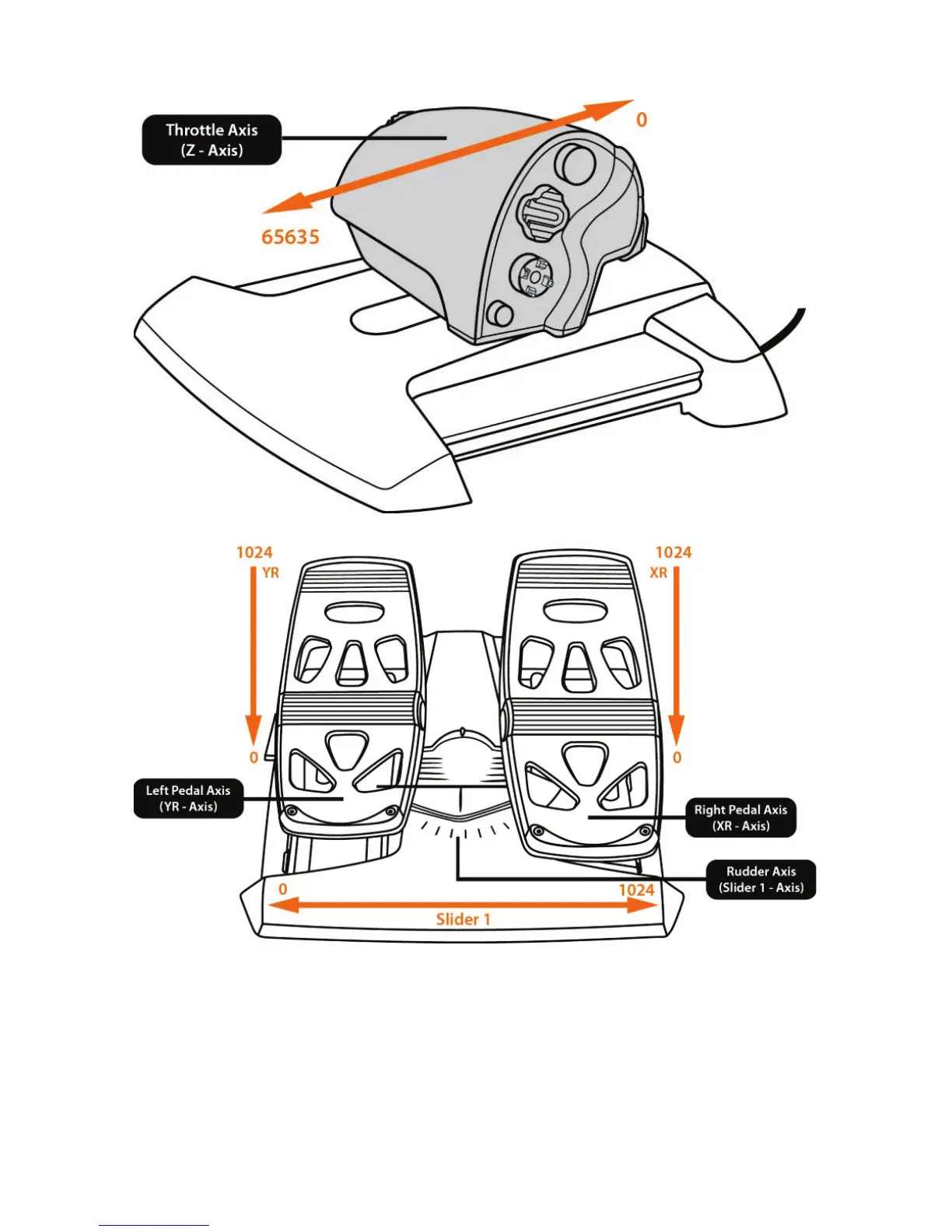 Throttle Axis
(Z - Axis)

0

65635

1024
YR

1024
XR

0

0

Left Pedal Axis
(YR - Axis)

Right Pedal Axis
(XR - Axis)

Rudder Axis
(Slider 1 - Axis)

0

1024

Slider 1