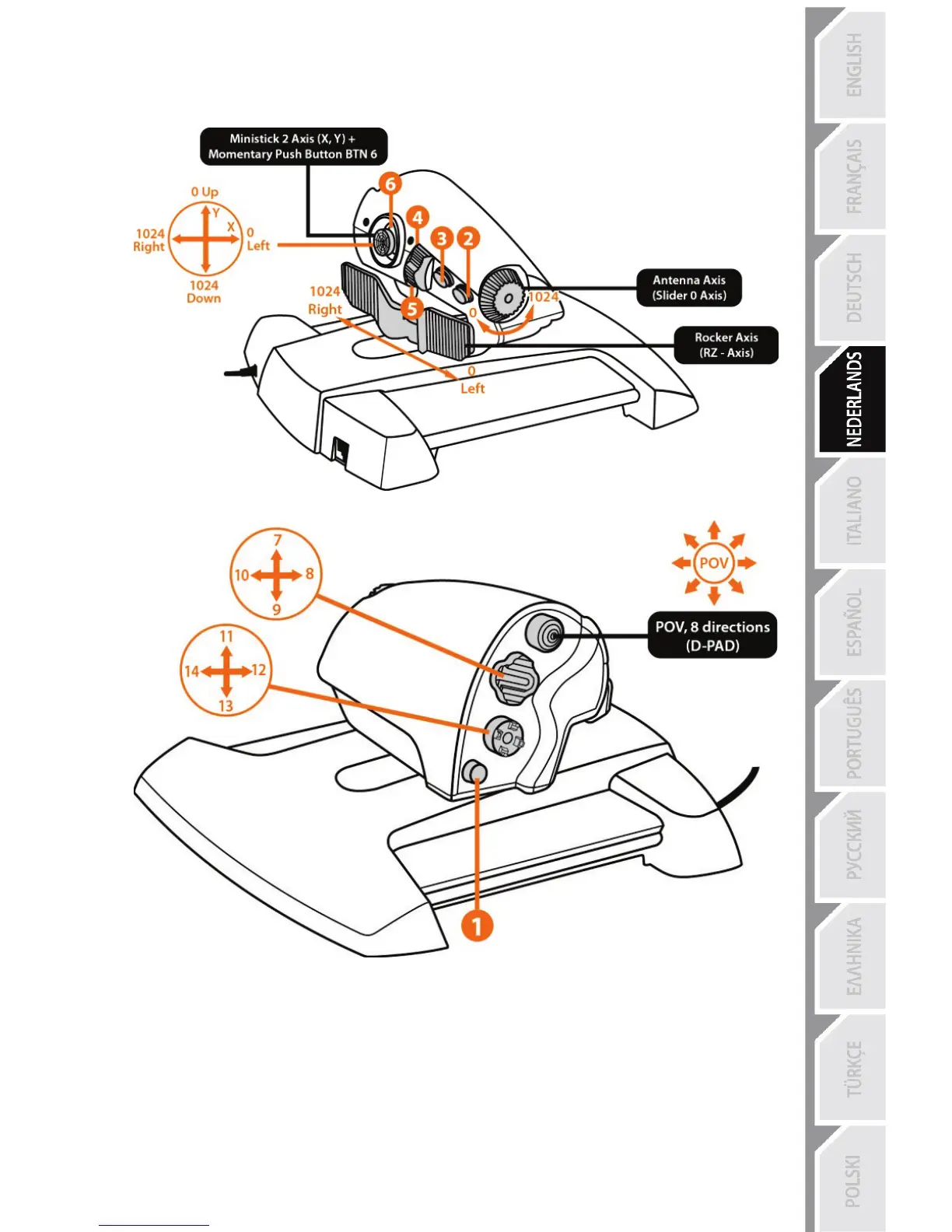 Ministick 2 Axis (X, Y) +
Momentary Push Button BTN 6

0 Up
Y
X
1024
Right
0
Left
1024
Down

6
4
3
2
5

1024
Right
0
Left

0
1024

Antenna Axis
(Slider 0 Axis)

Rocker Axis
(RZ - Axis)

7
10
8
9

11
14
12
13

POV

POV, 8 directions
(D-PAD)

1

ENGLISH
FRANÇAIS
DEUTSCH
NEDERLANDS
ITALIANO
ESPAÑOL
PORTUGUÊS
РУССКИЙ
ΕΛΛΗΝΙΚΑ
TÜRKÇE
POLSKI