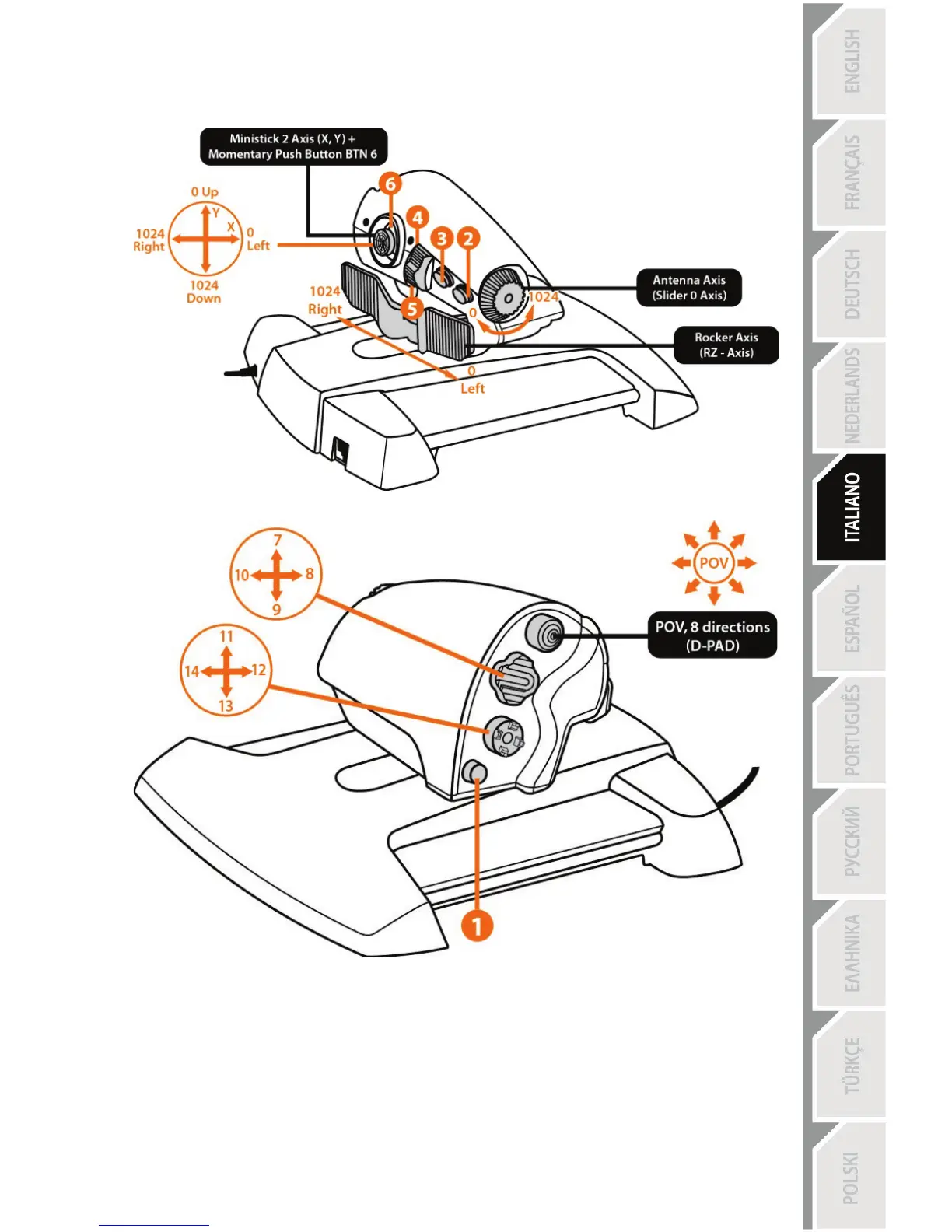 Ministick 2 Axis (X, Y) +
Momentary Push Button BTN 6

0 Up
Y
X
1024 Right
0 Left
1024 Down

6
4
3
2
5

1024 Right
0
1024
0 Left

Antenna Axis
(Slider 0 Axis)

Rocker Axis
(RZ - Axis)

7
10
8
9

11
14
12
13

POV

POV, 8 directions
(D-PAD)

1

ENGLISH
FRANÇAIS
DEUTSCH
NEDERLANDS
ITALIANO
ESPAÑOL
PORTUGUÊS
РУССКИЙ
ΕΛΛΗΝΙΚΑ
TÜRKÇE
POLSKI