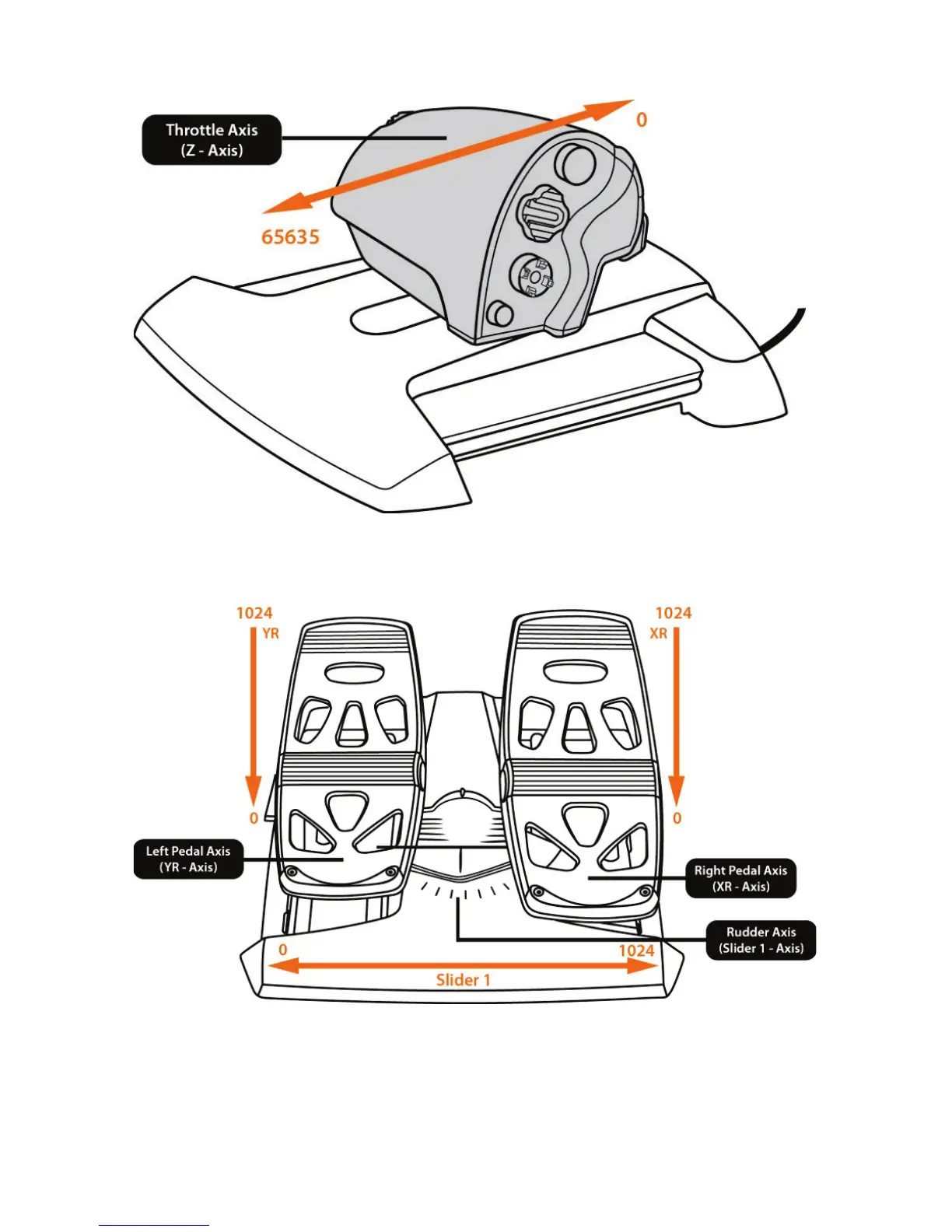 Throttle Axis
(Z - Axis)

0

65635

1024
YR

1024
XR

0

0

Left Pedal Axis
(YR - Axis)

Right Pedal Axis
(XR - Axis)

Rudder Axis
(Slider 1 - Axis)

0

1024

Slider 1