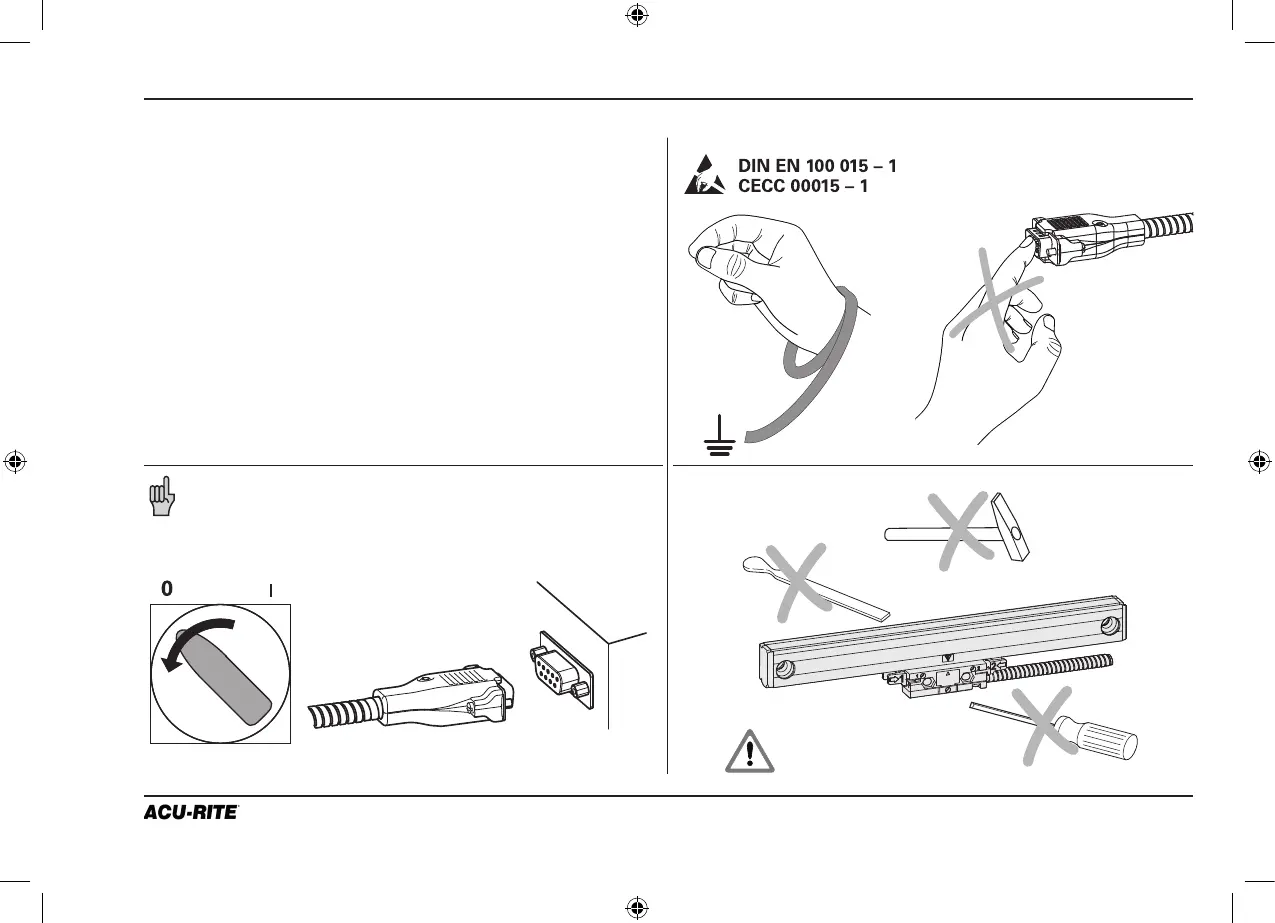 DIN EN 100 015 – 1
CECC 00015 – 1

0 I

ACU-RITE