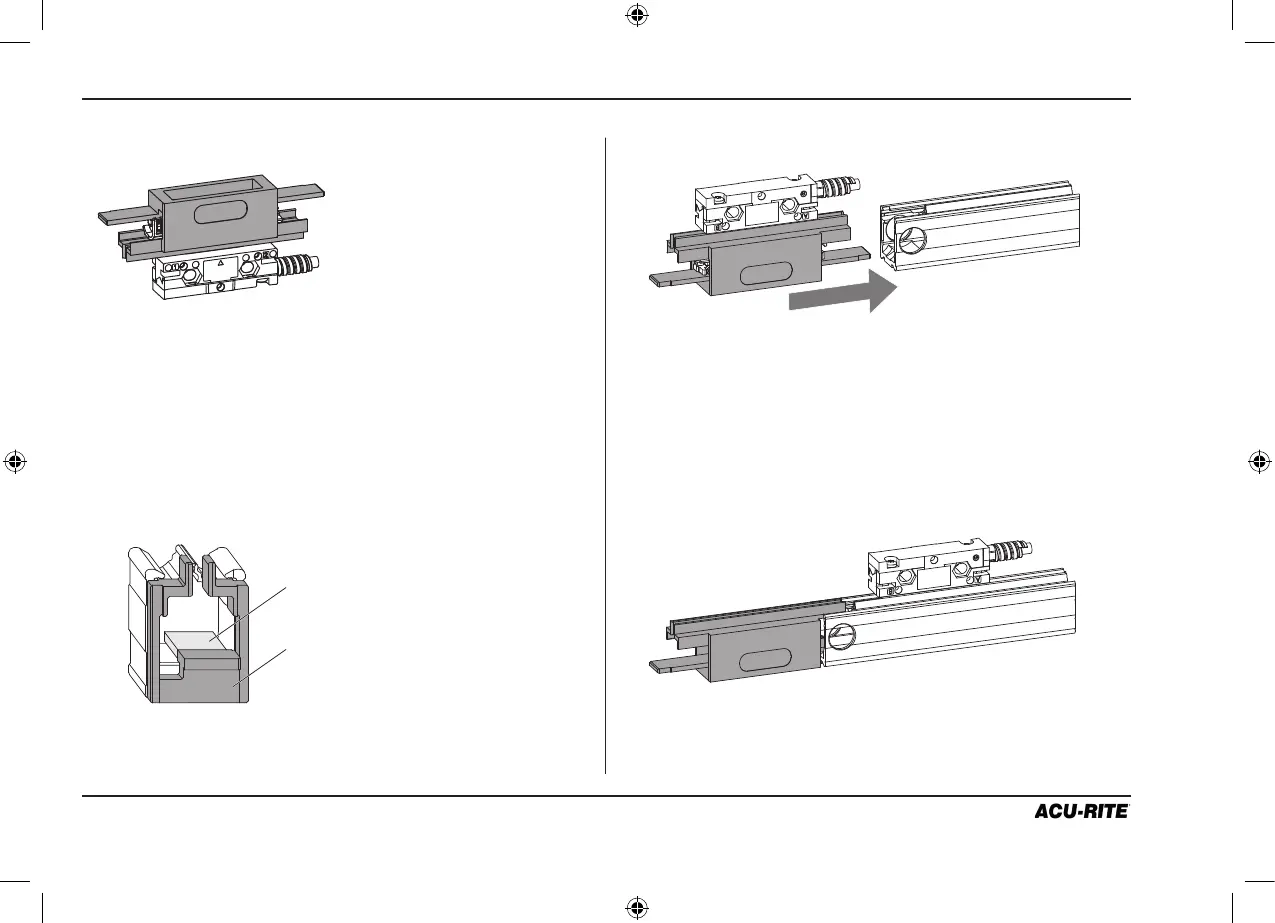 ACU-RITE