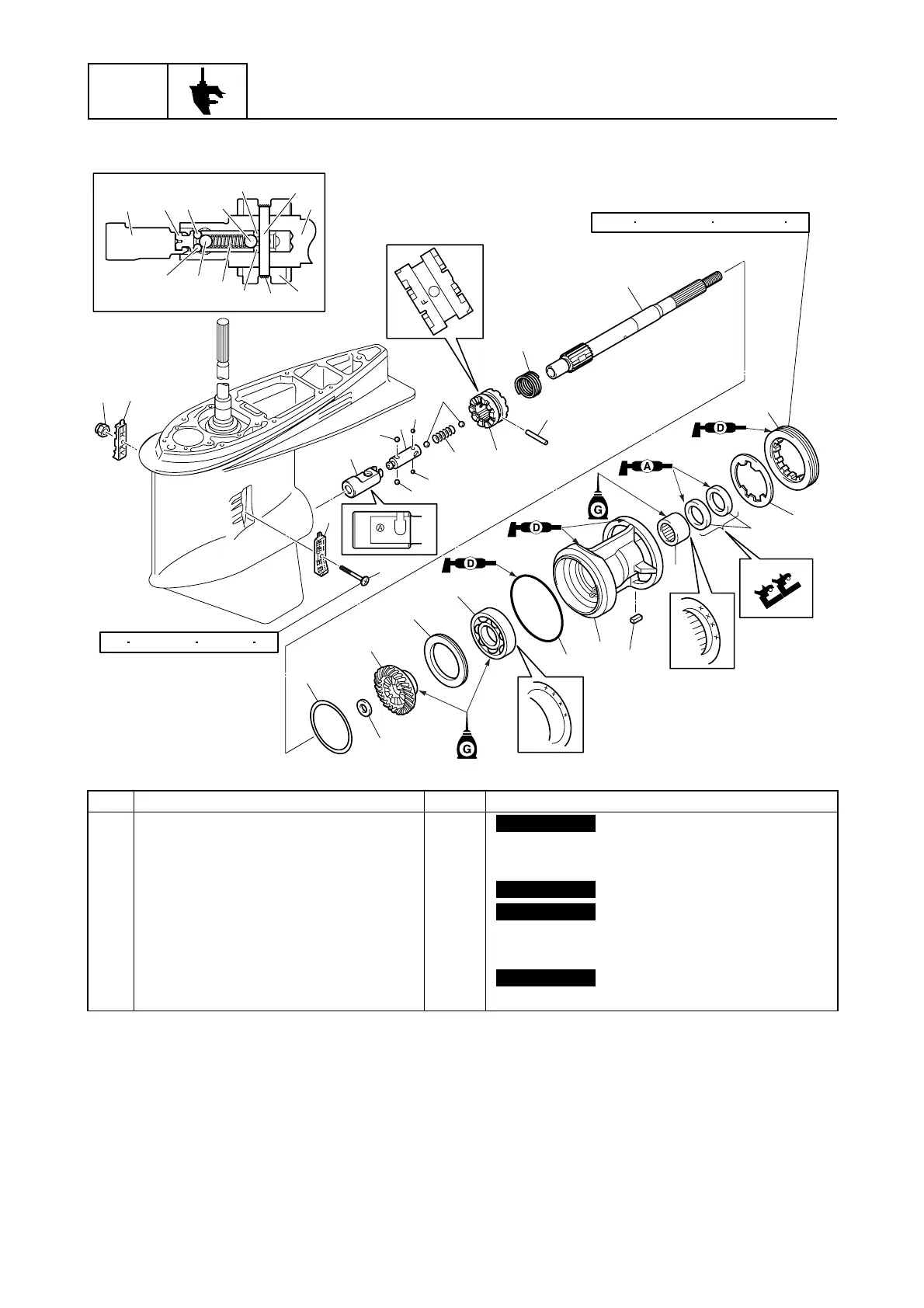 F

A

D

A

D

D

G

G