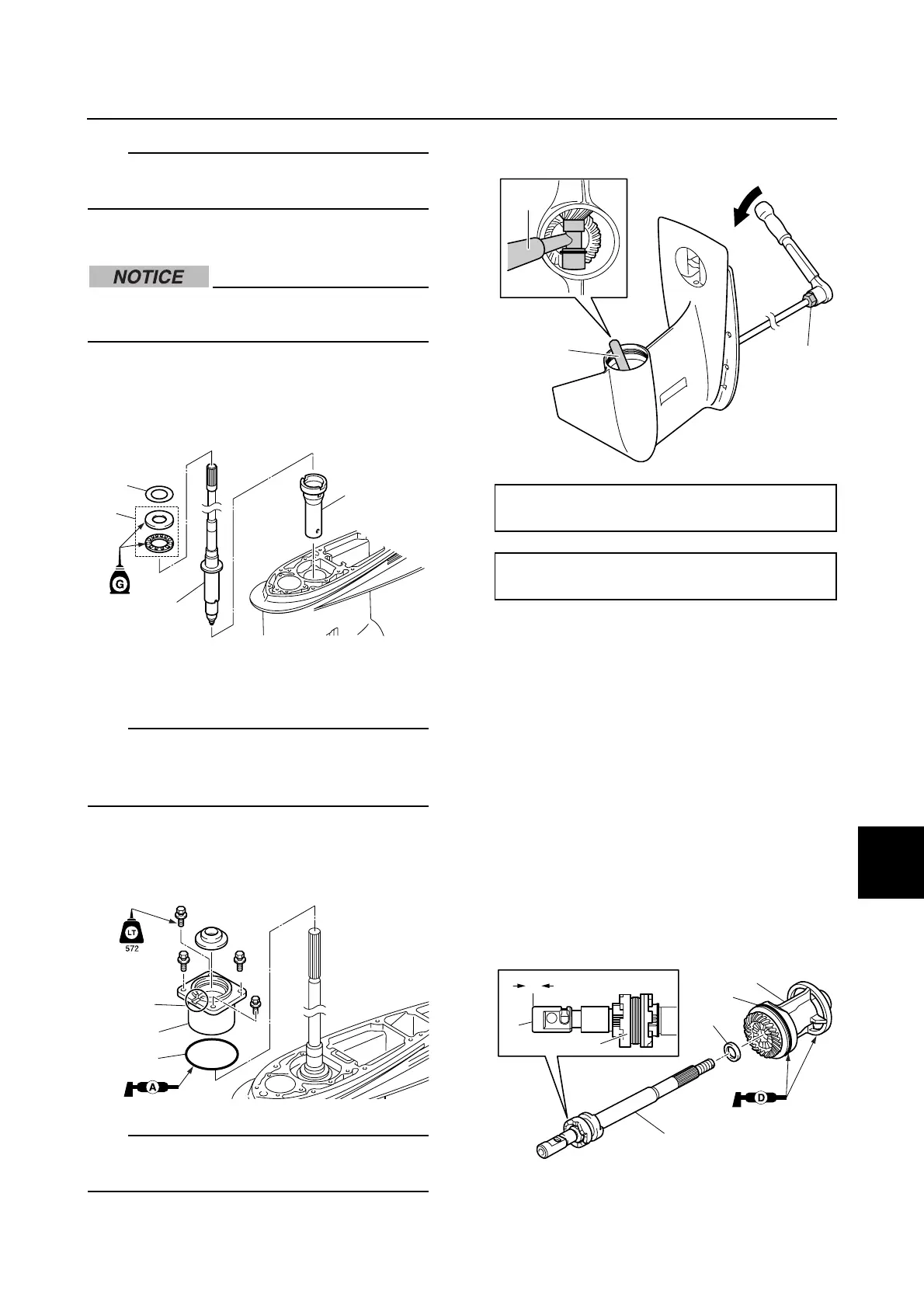 NOTICE

G

LT
572

A

D