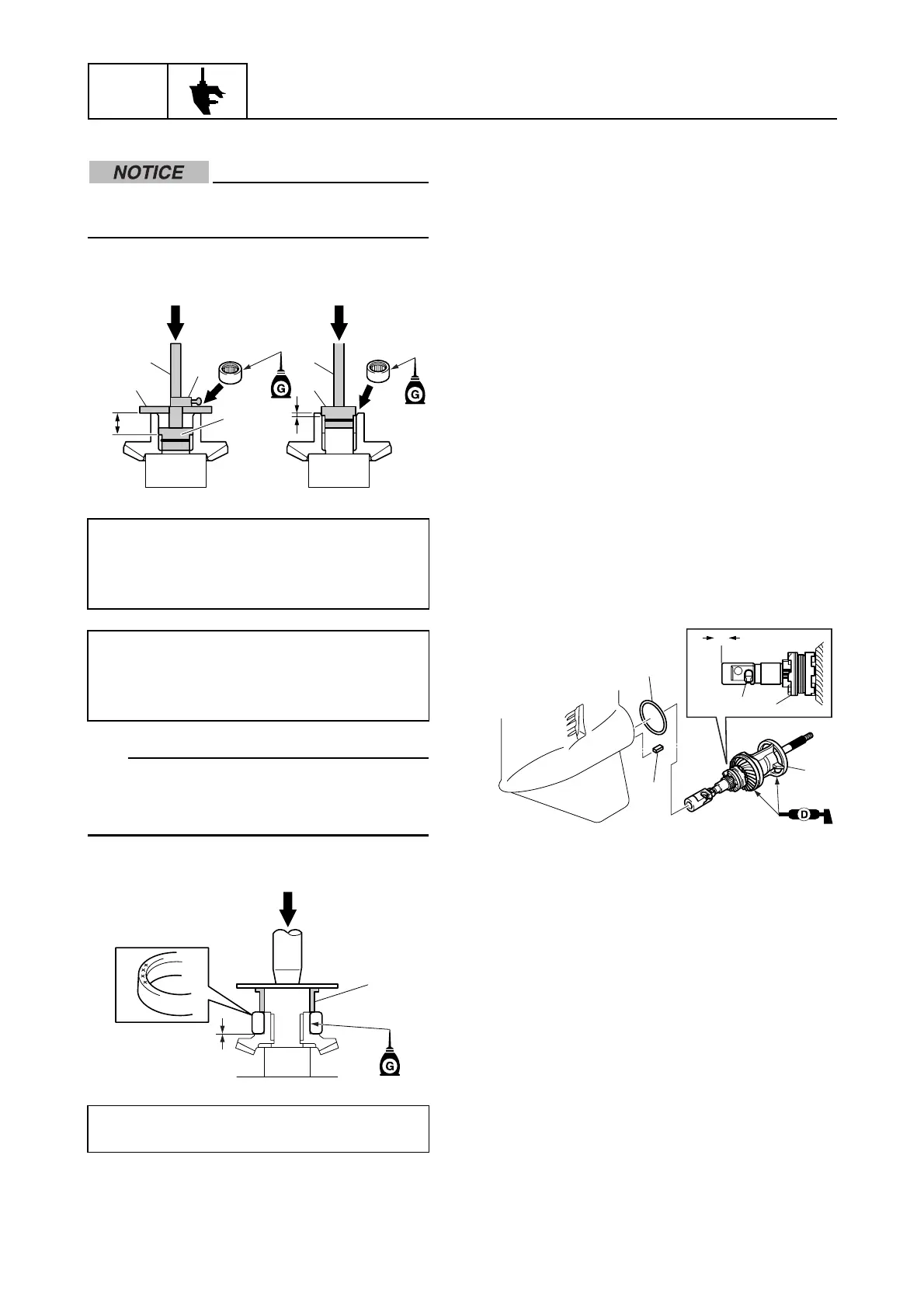 NOTICE

G

G

D

G