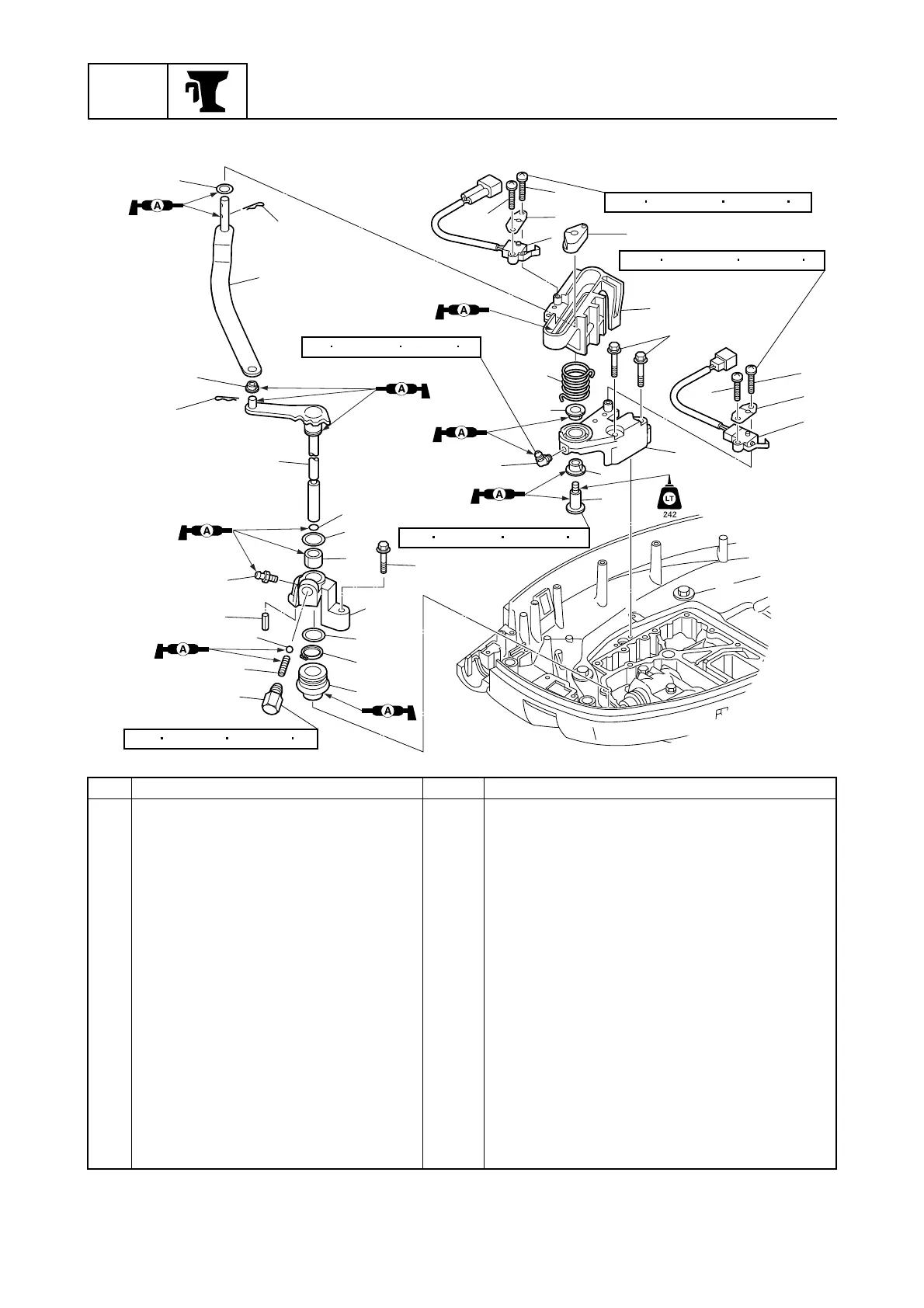 A

A

A

A

A

A

A

A

LT
242