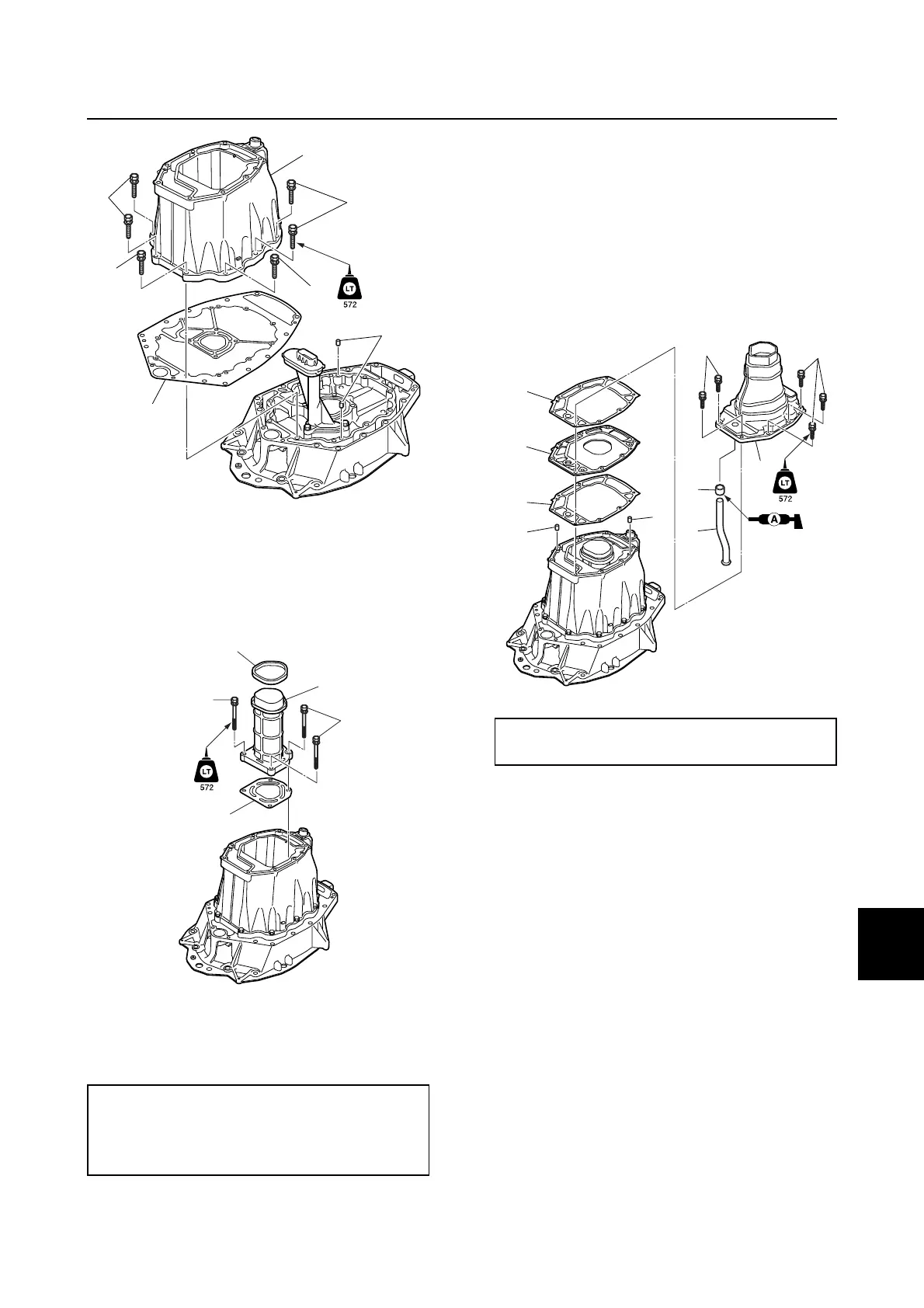 LT
572

LT
572

LT
572

A