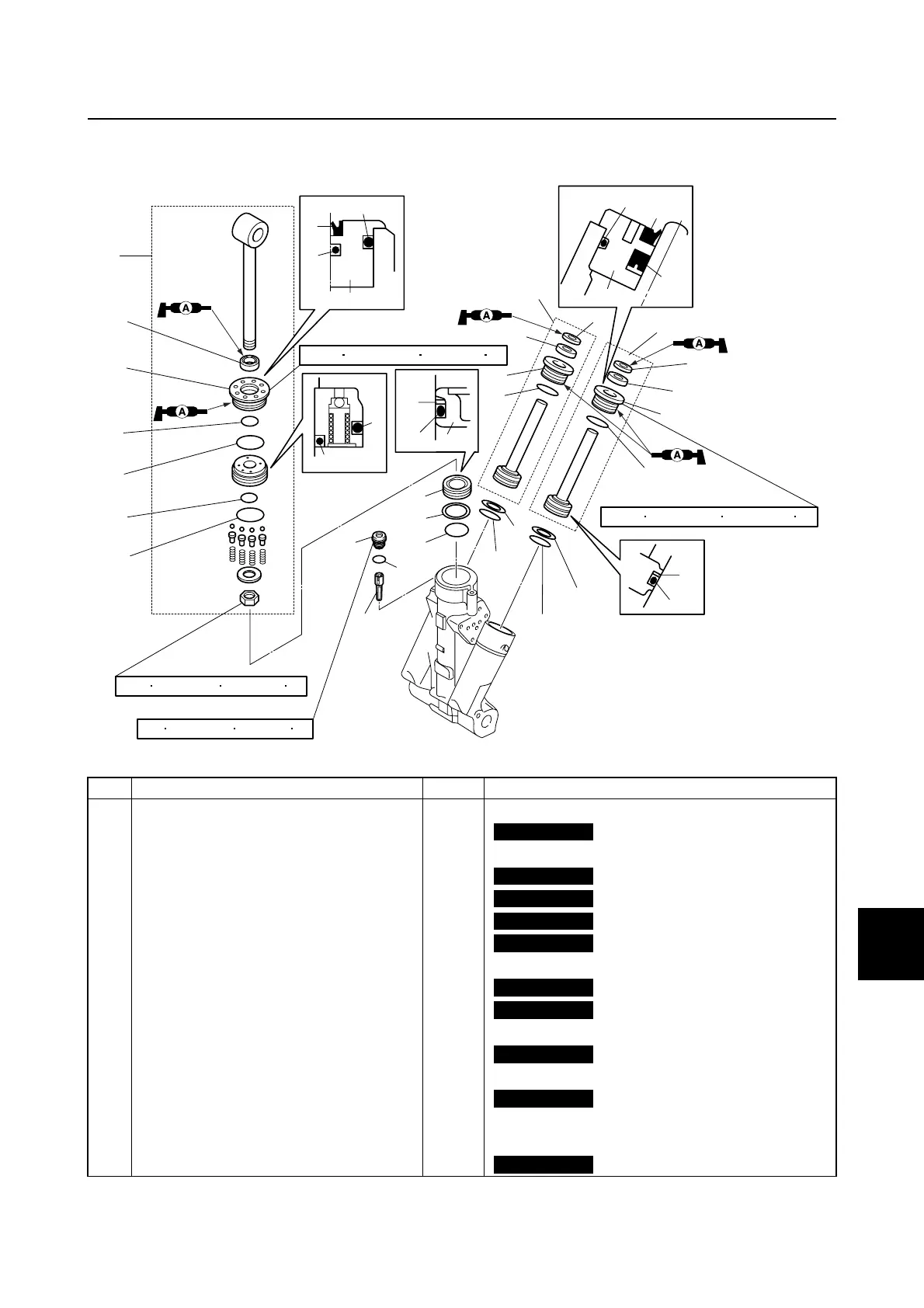 A

A

A

A

A