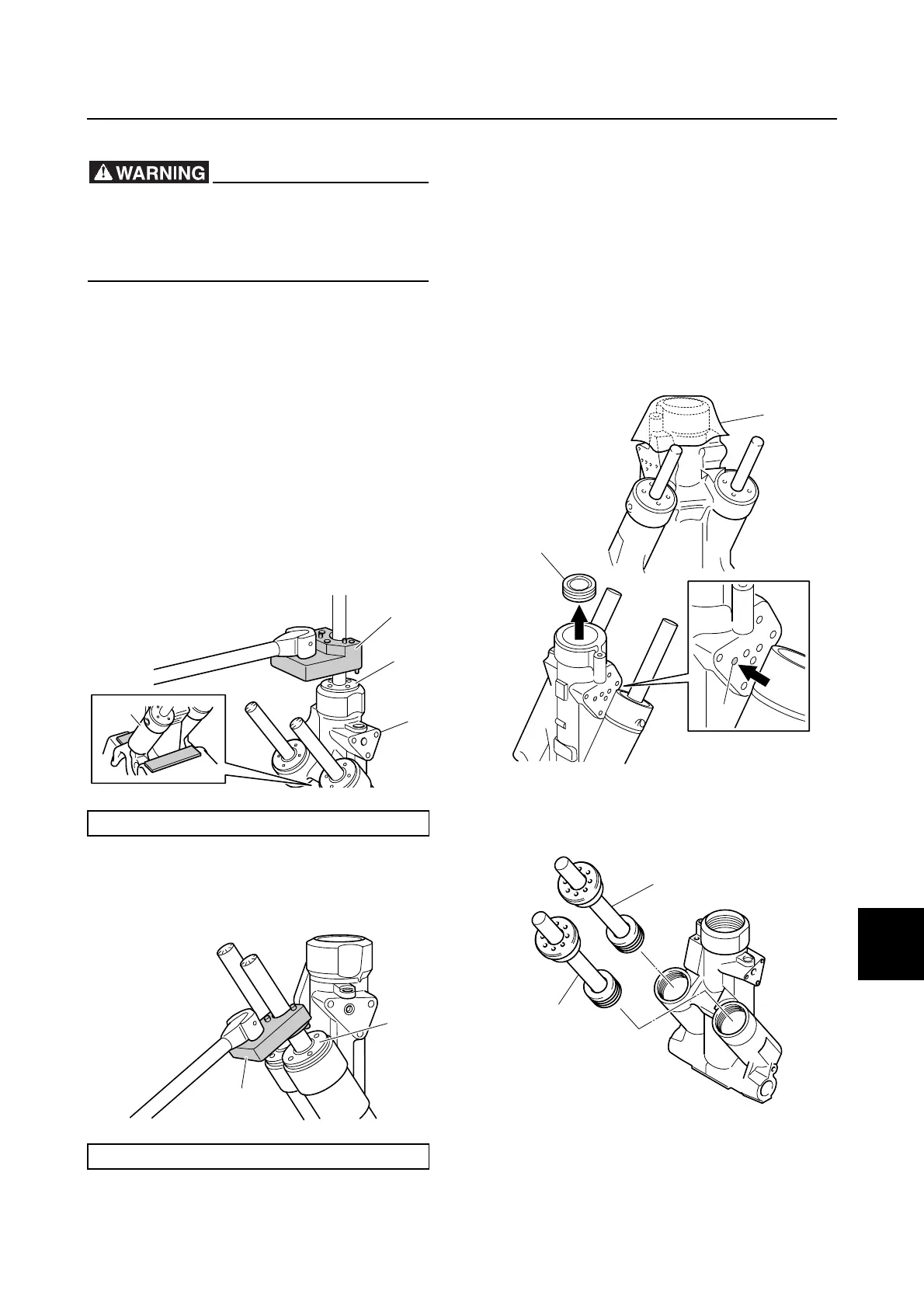 WARNING