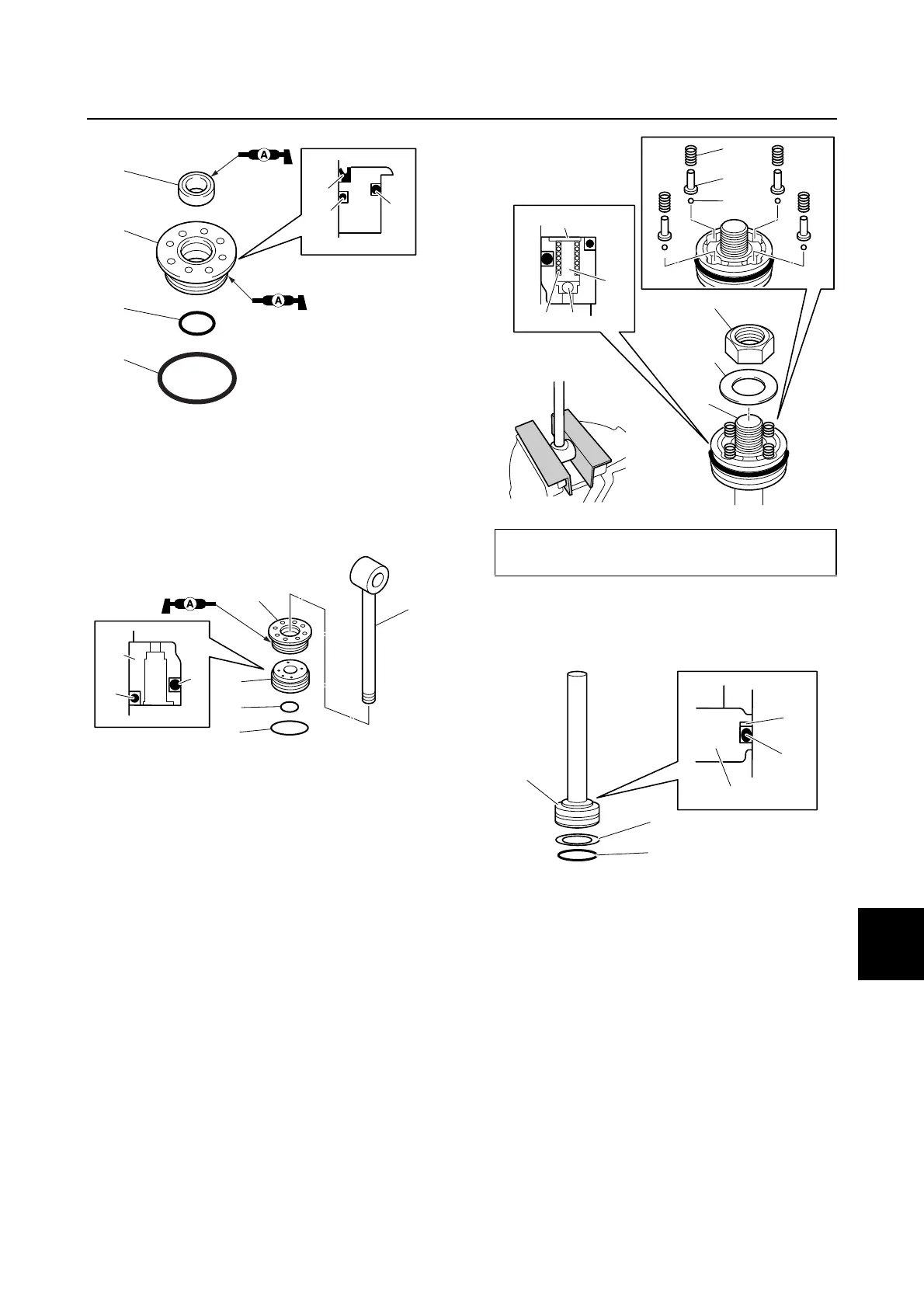 A

A

A