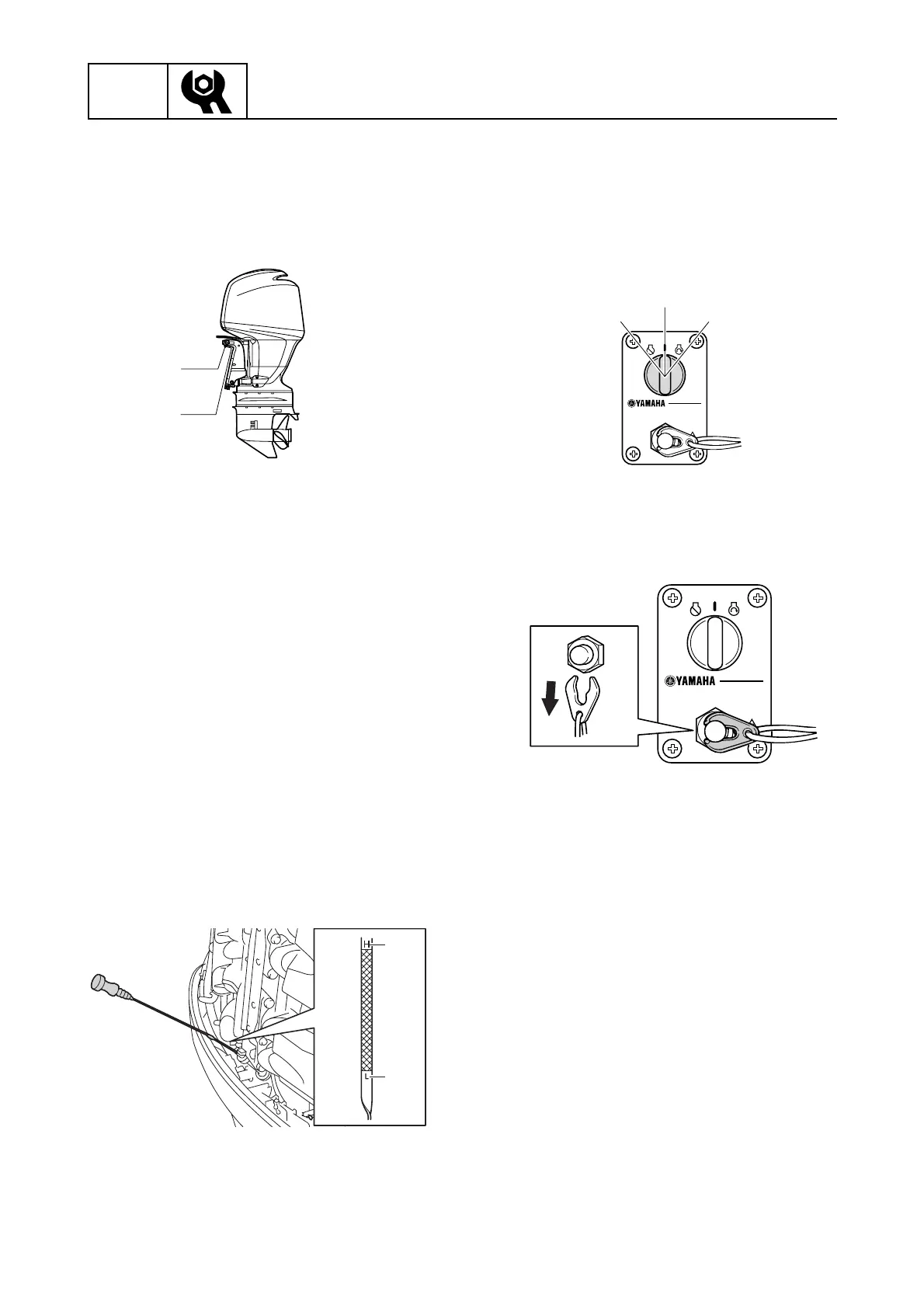 YAMAHA

YAMAHA

H

L