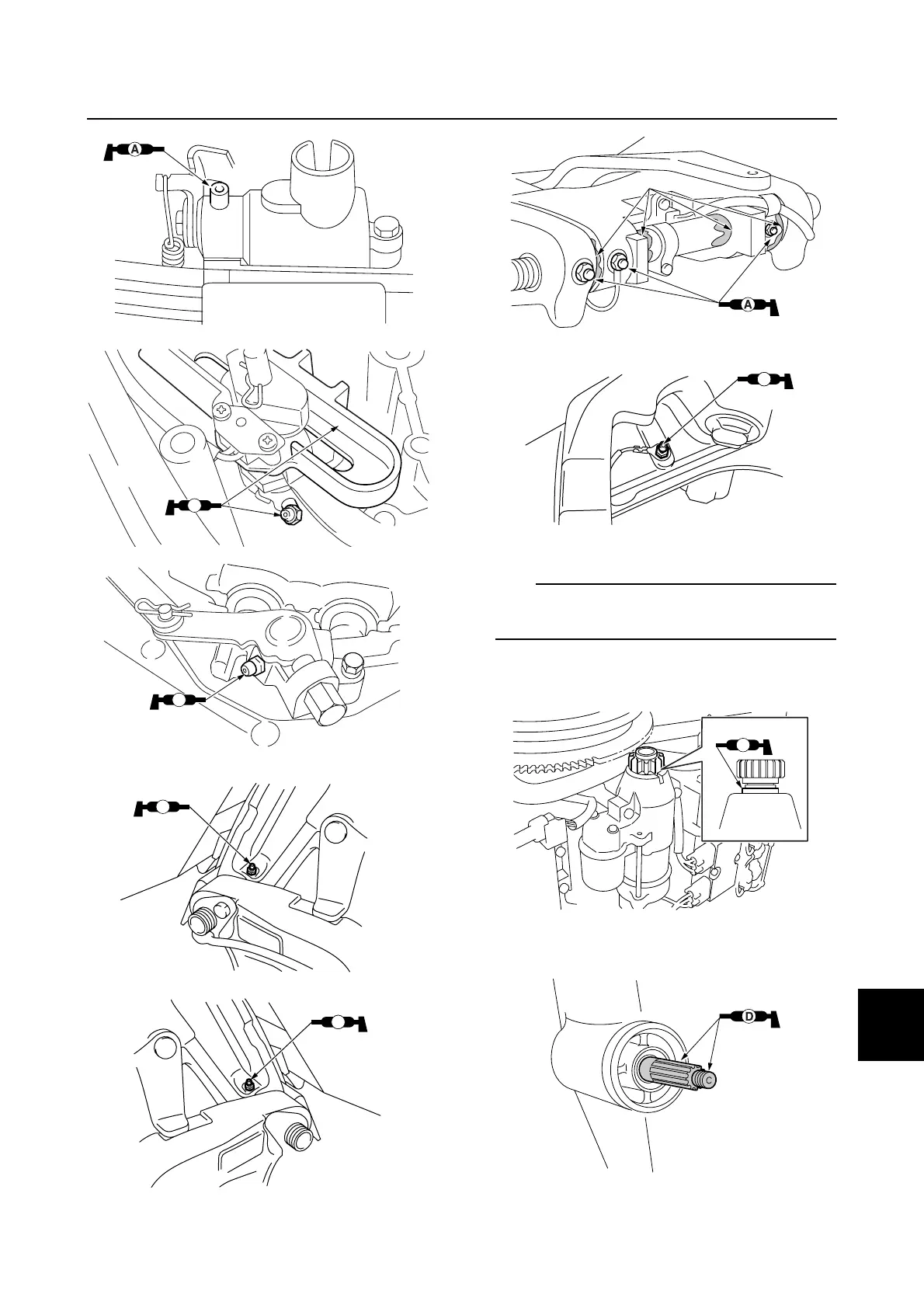 A

A

D

C