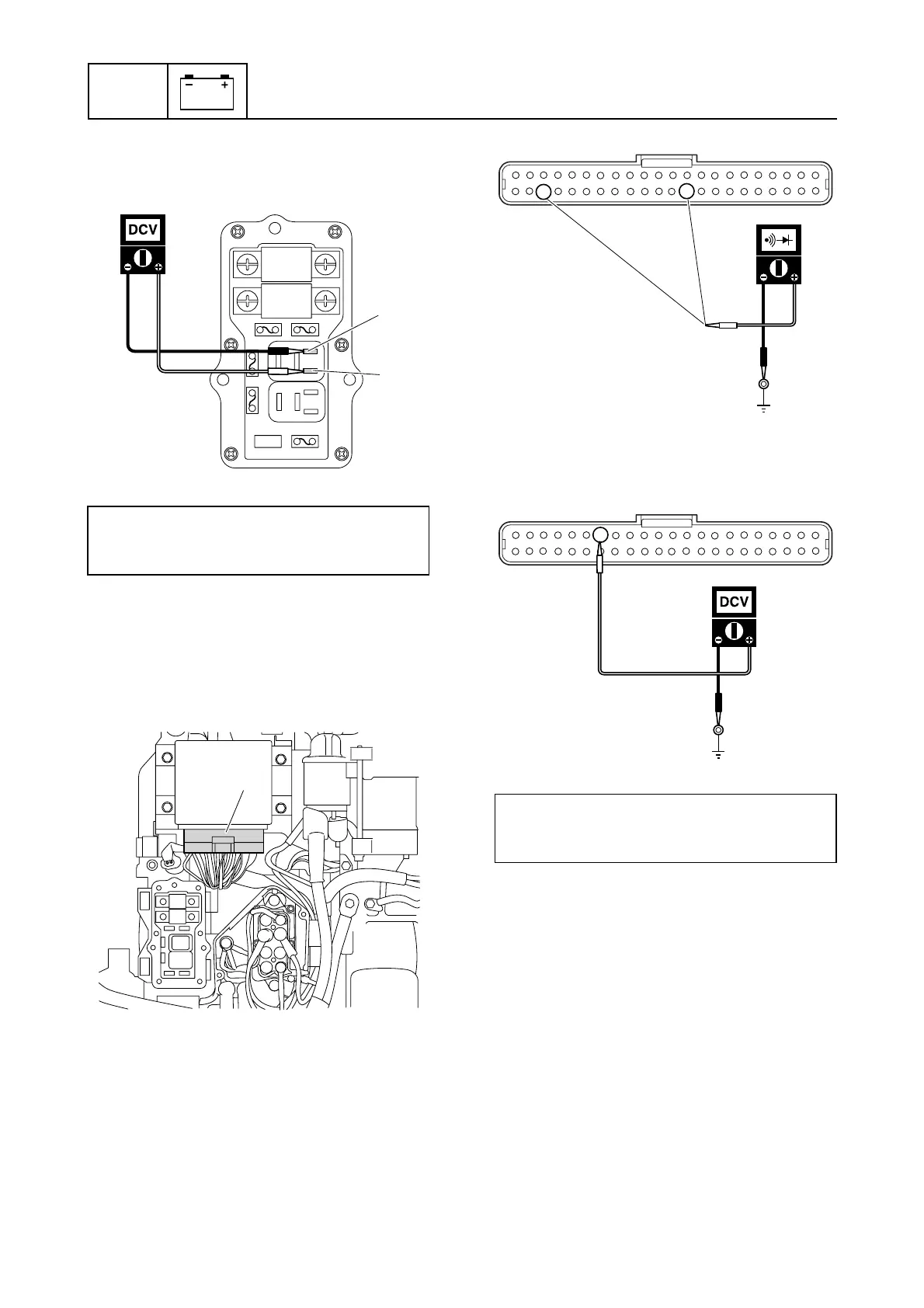 DCV

DCV