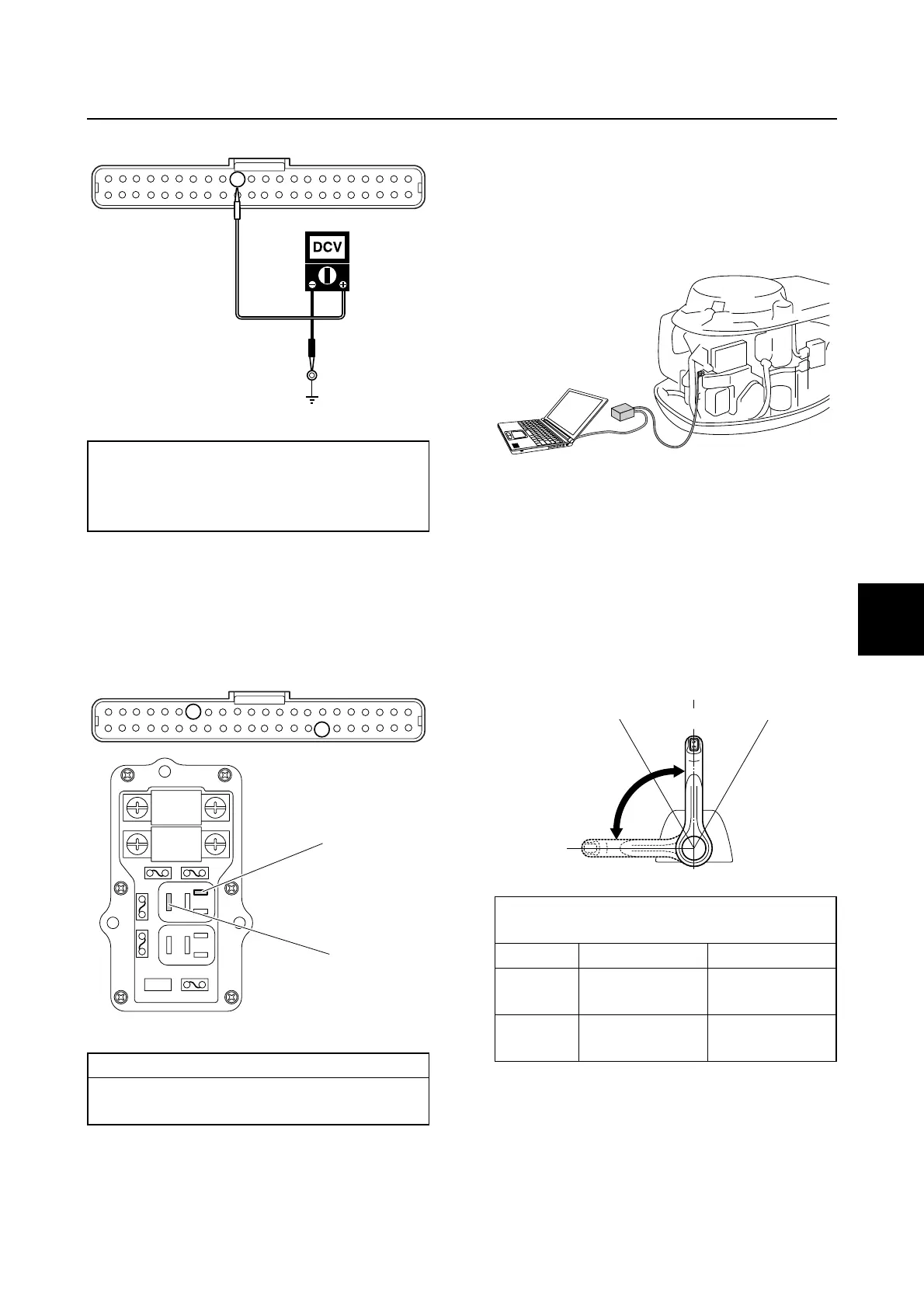 DCV