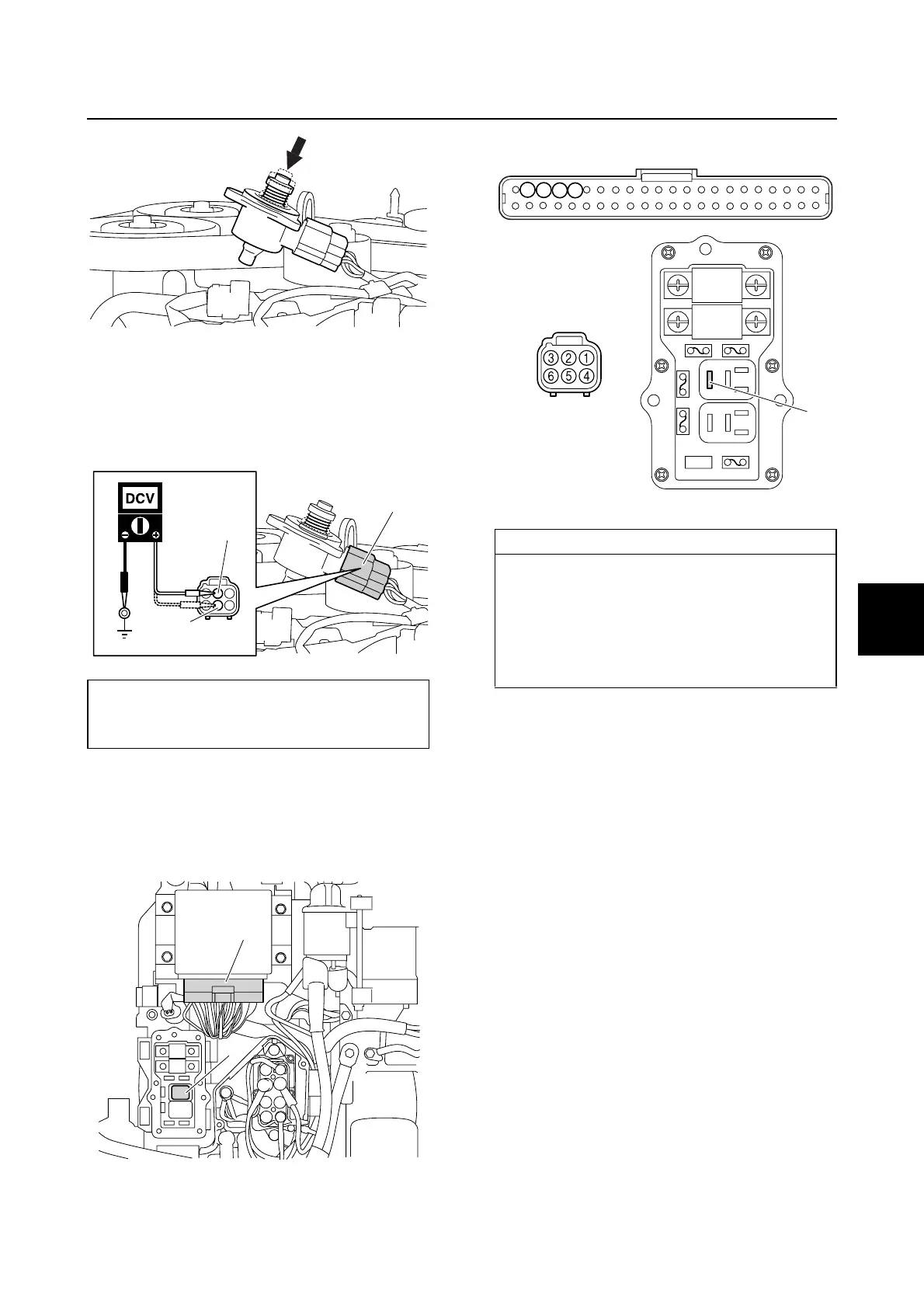 DCV

3 2 1
6 5 4