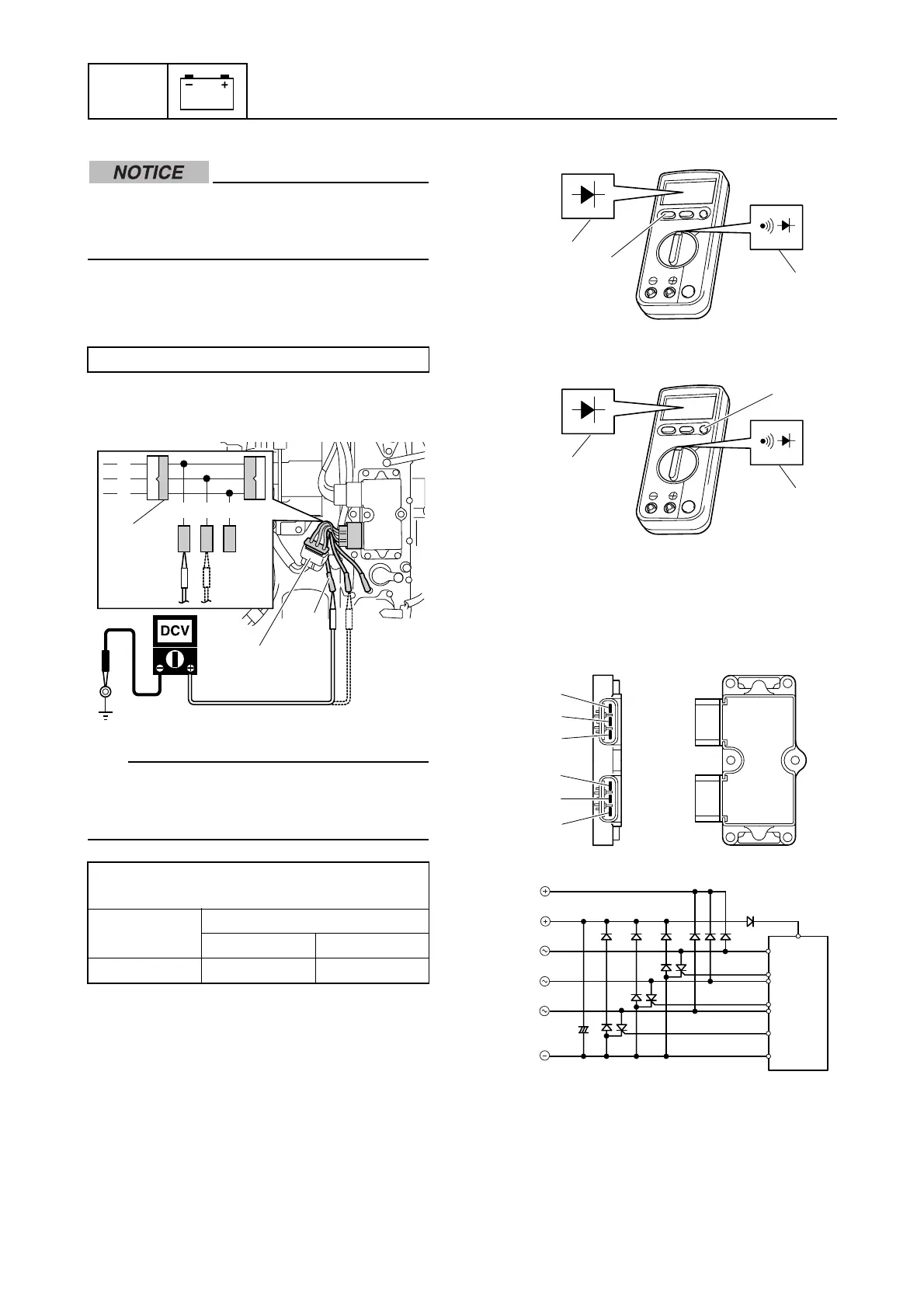 NOTICE

DCV