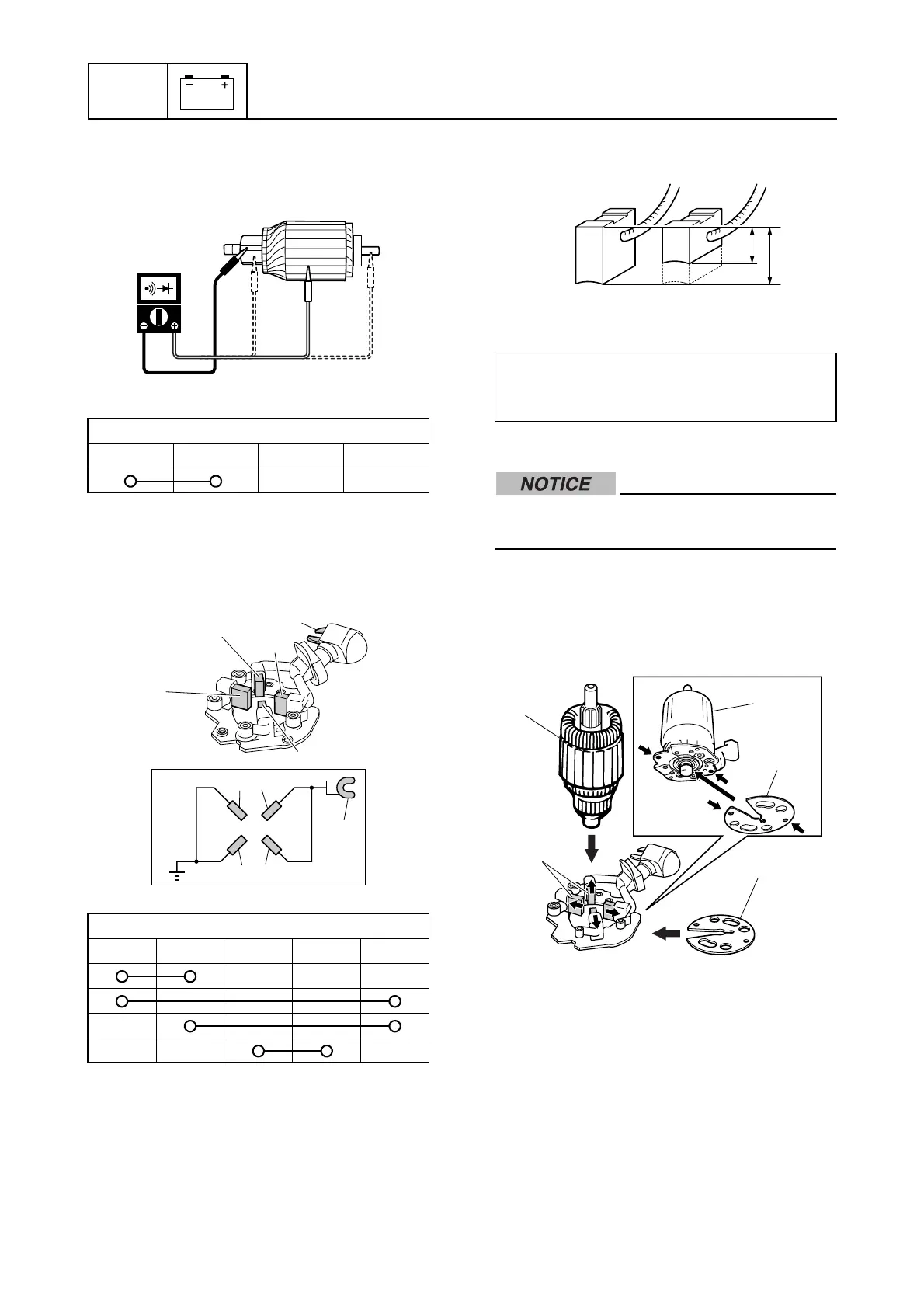 NOTICE