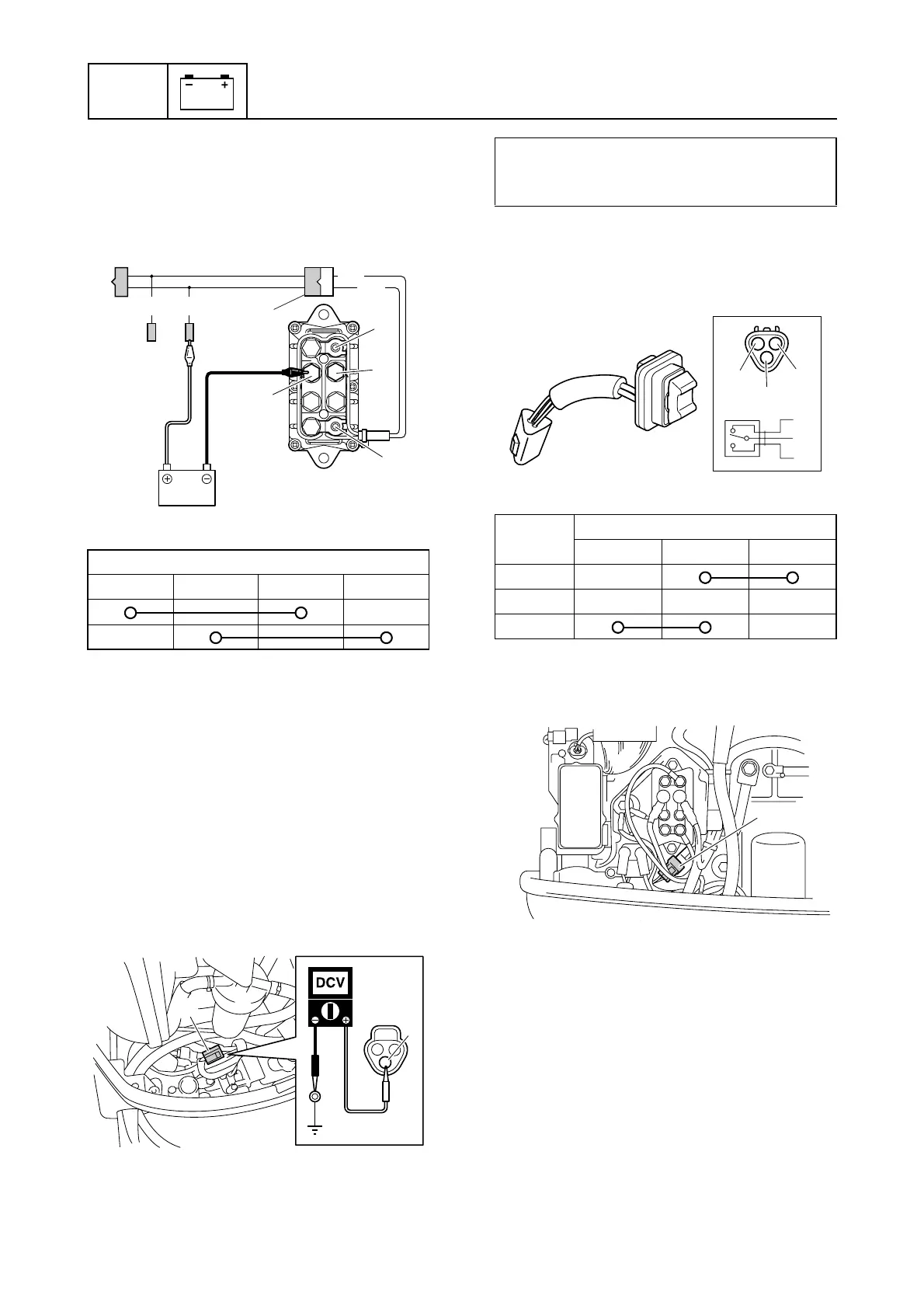 DCV