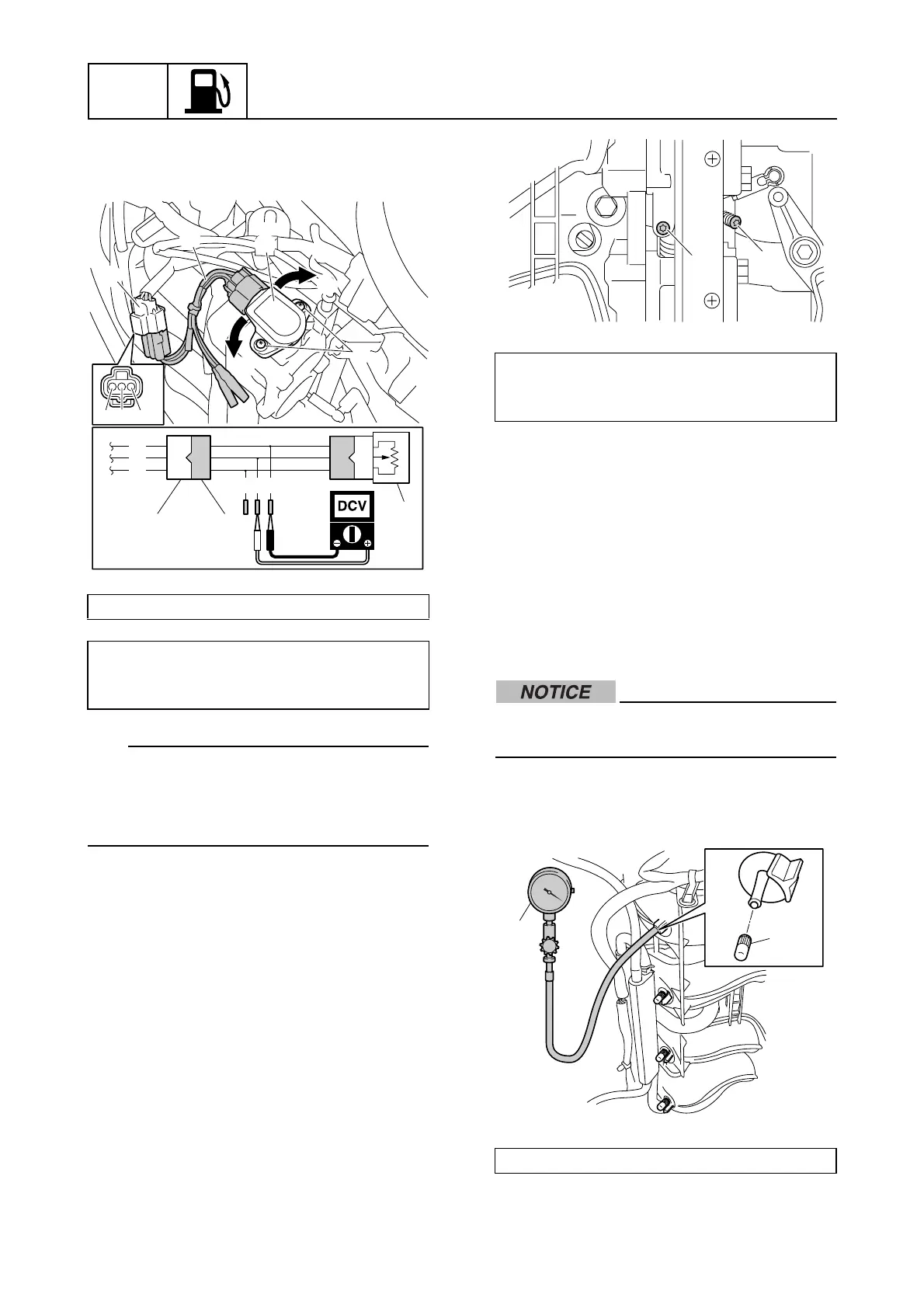 DCV

NOTICE