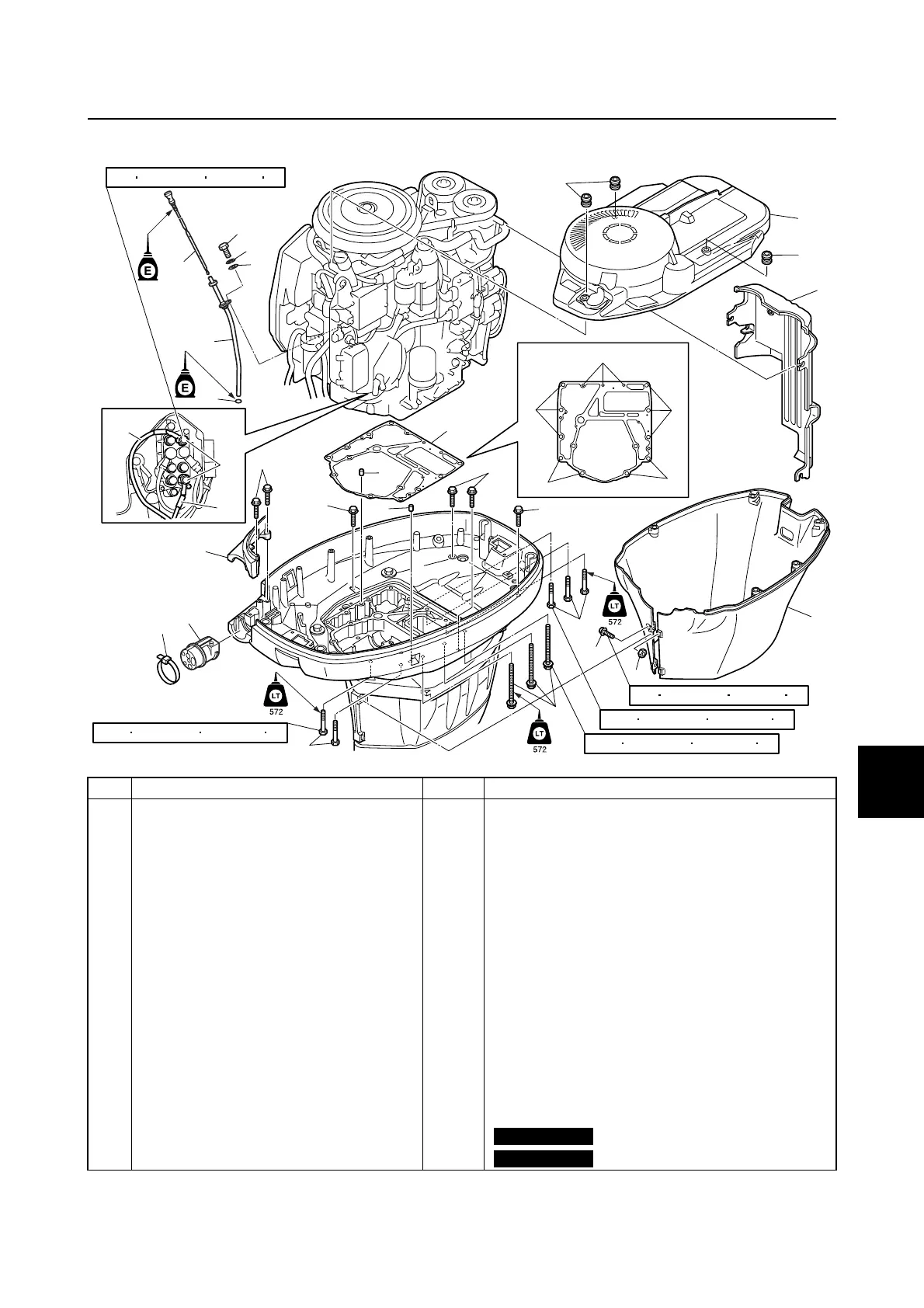 E

E

LT
572

LT
572

LT
572