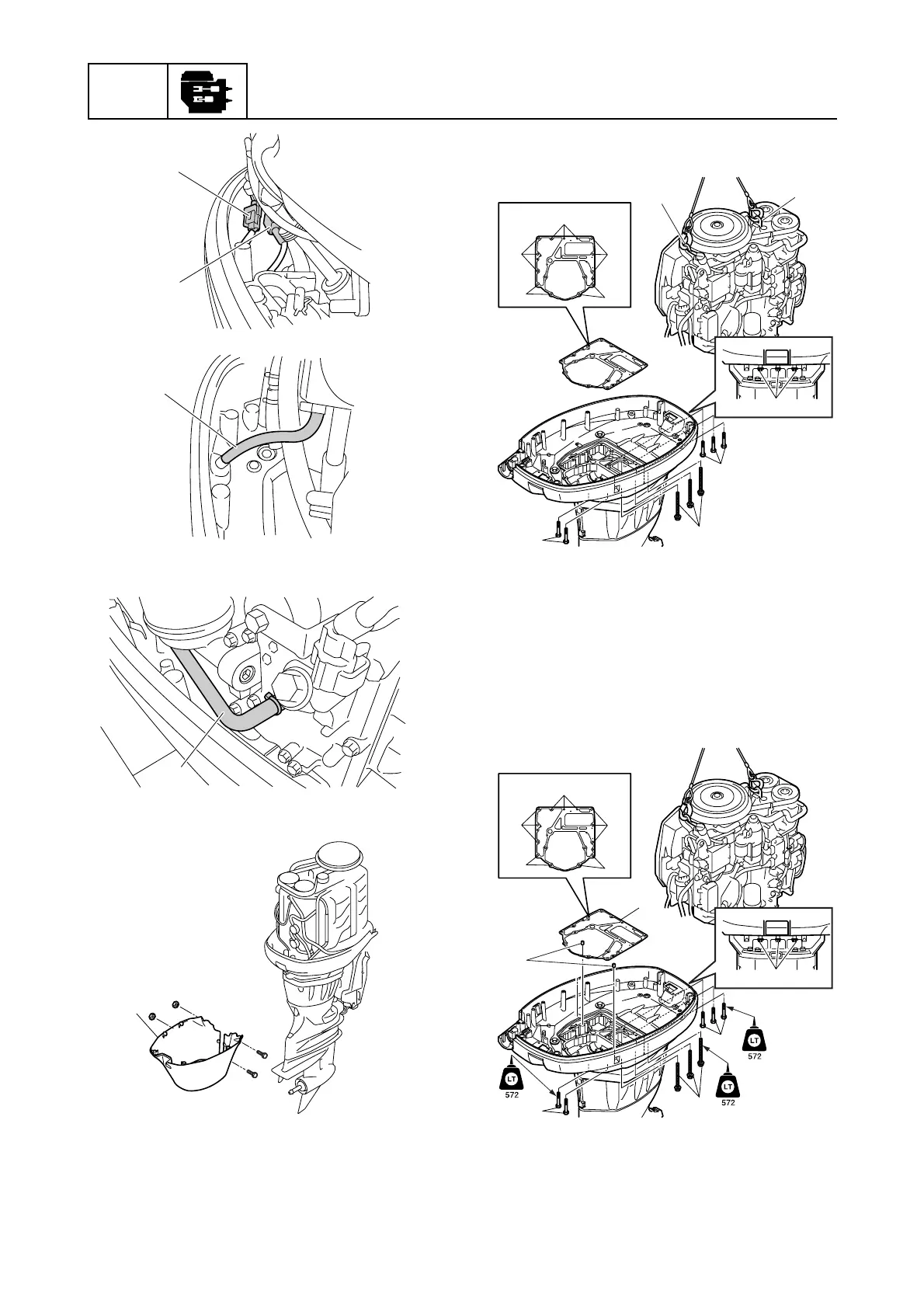 LT
572

LT
572

LT
572