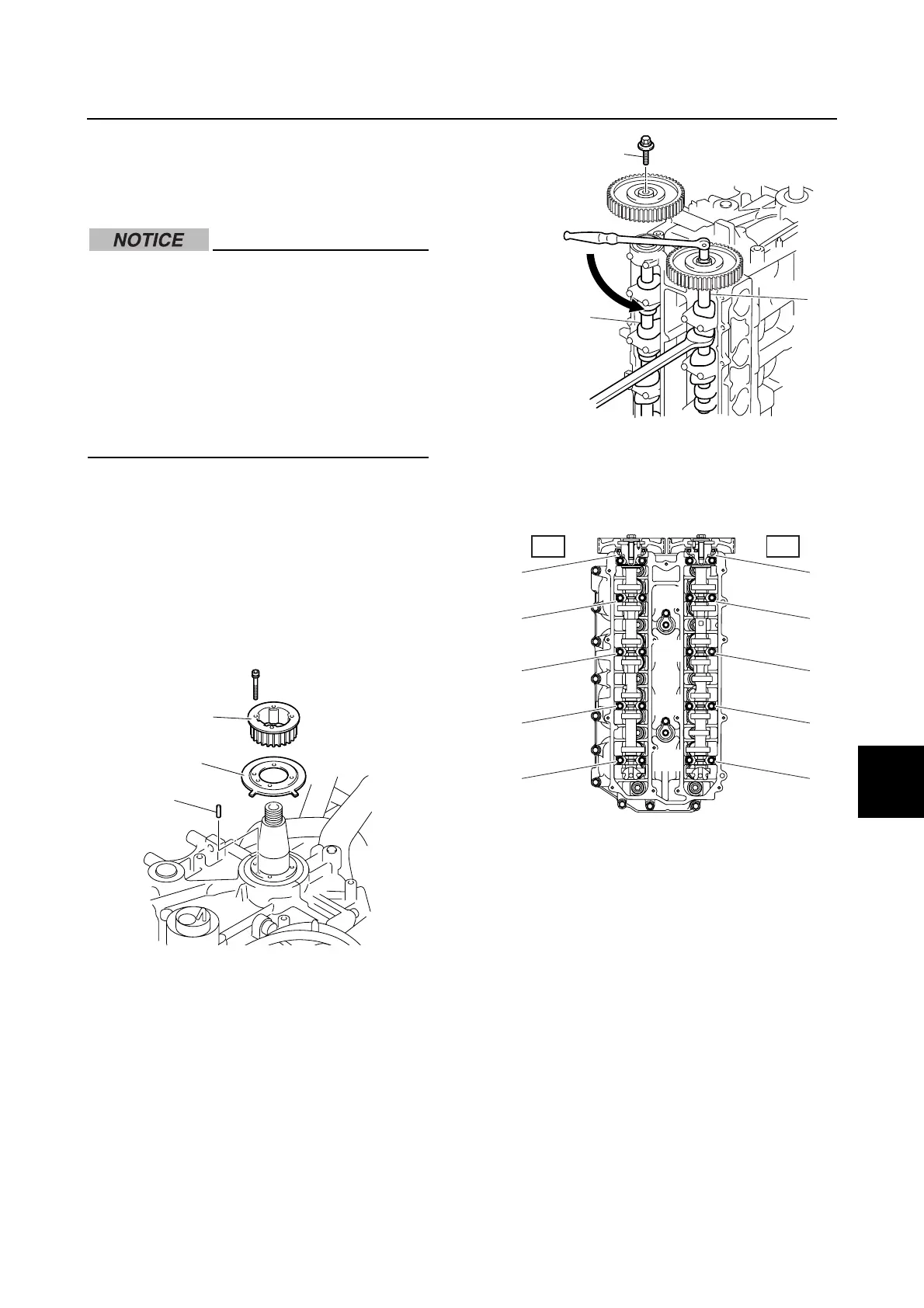 NOTICE