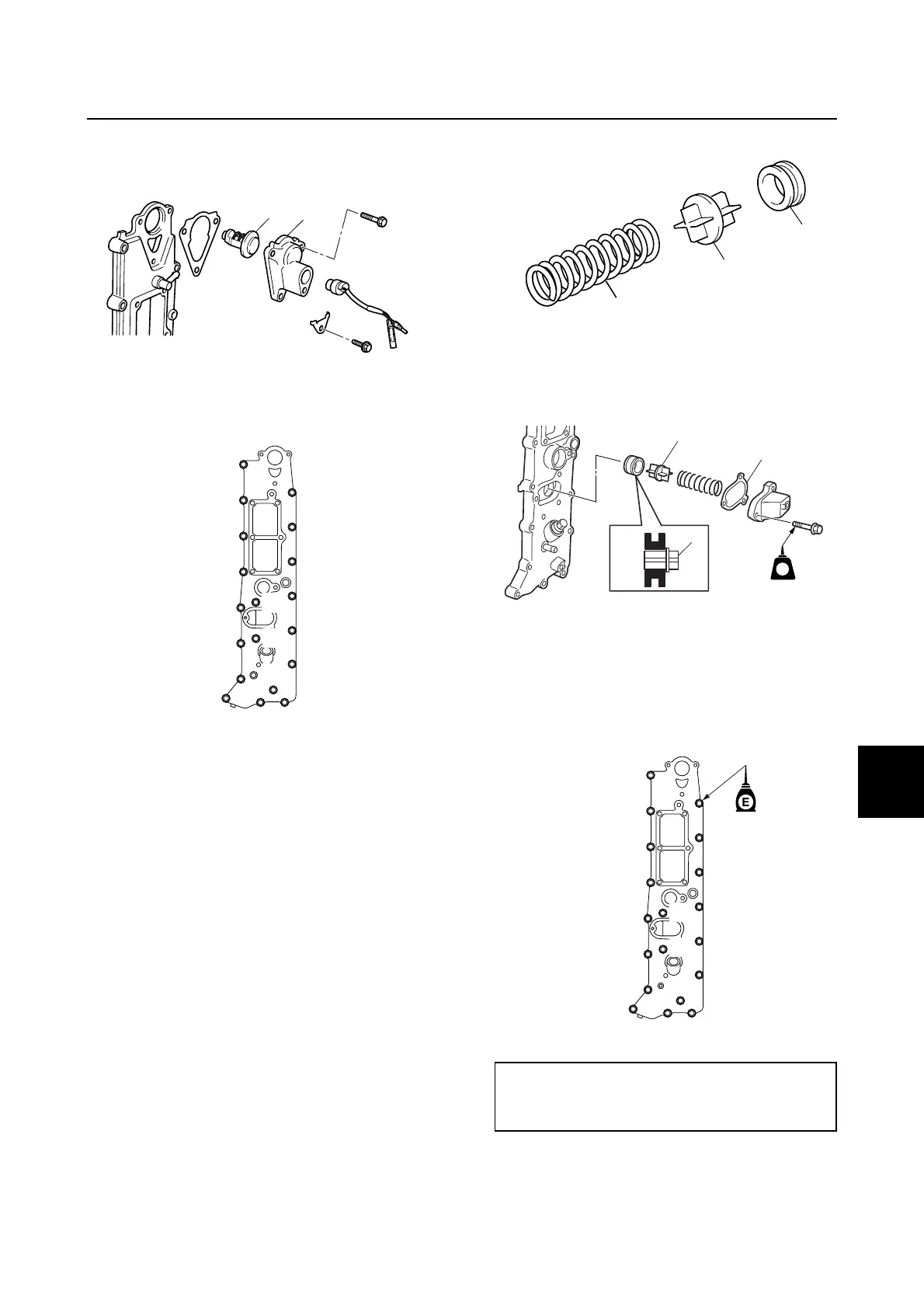 E