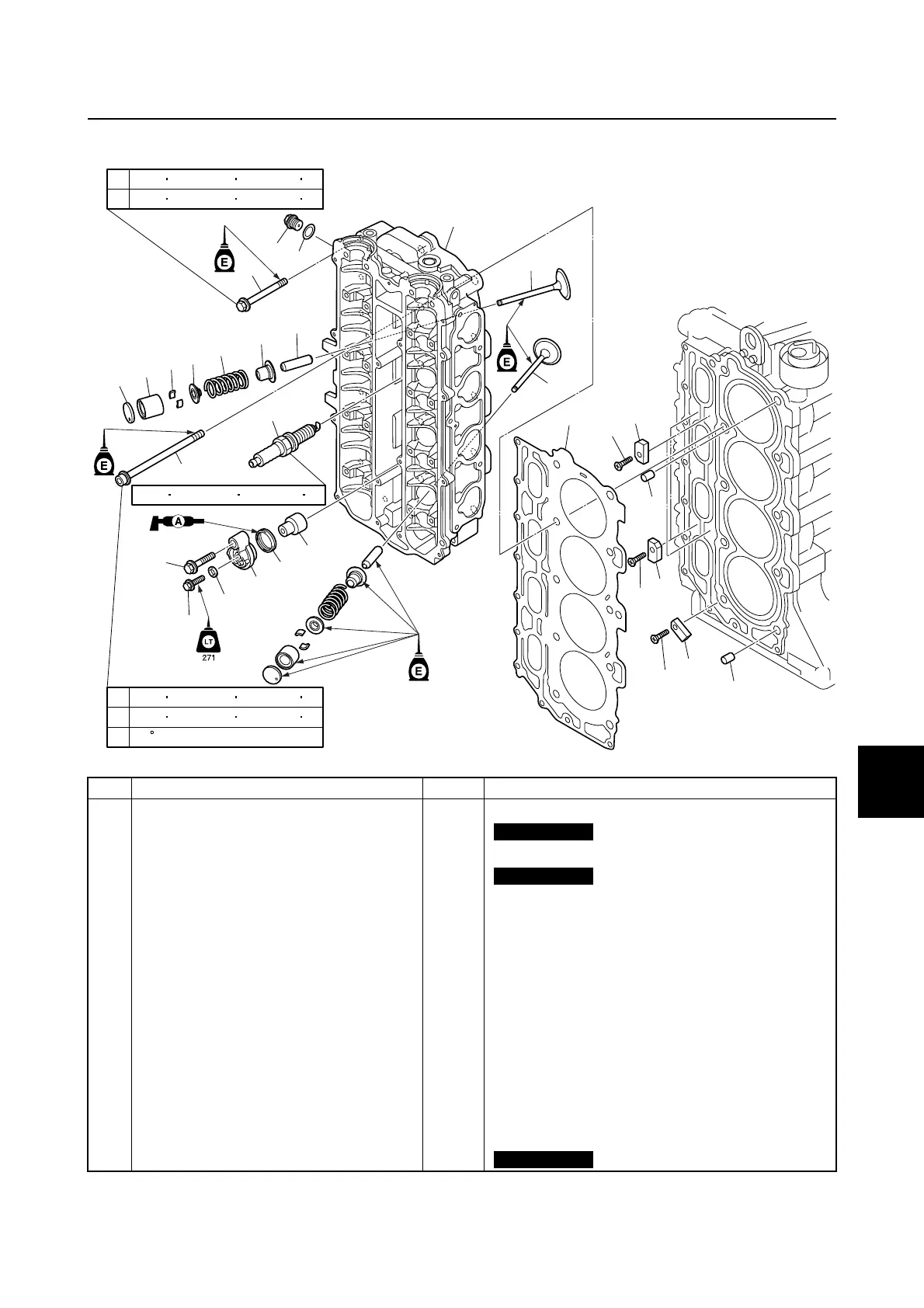 E

E

E

A

LT
271

E