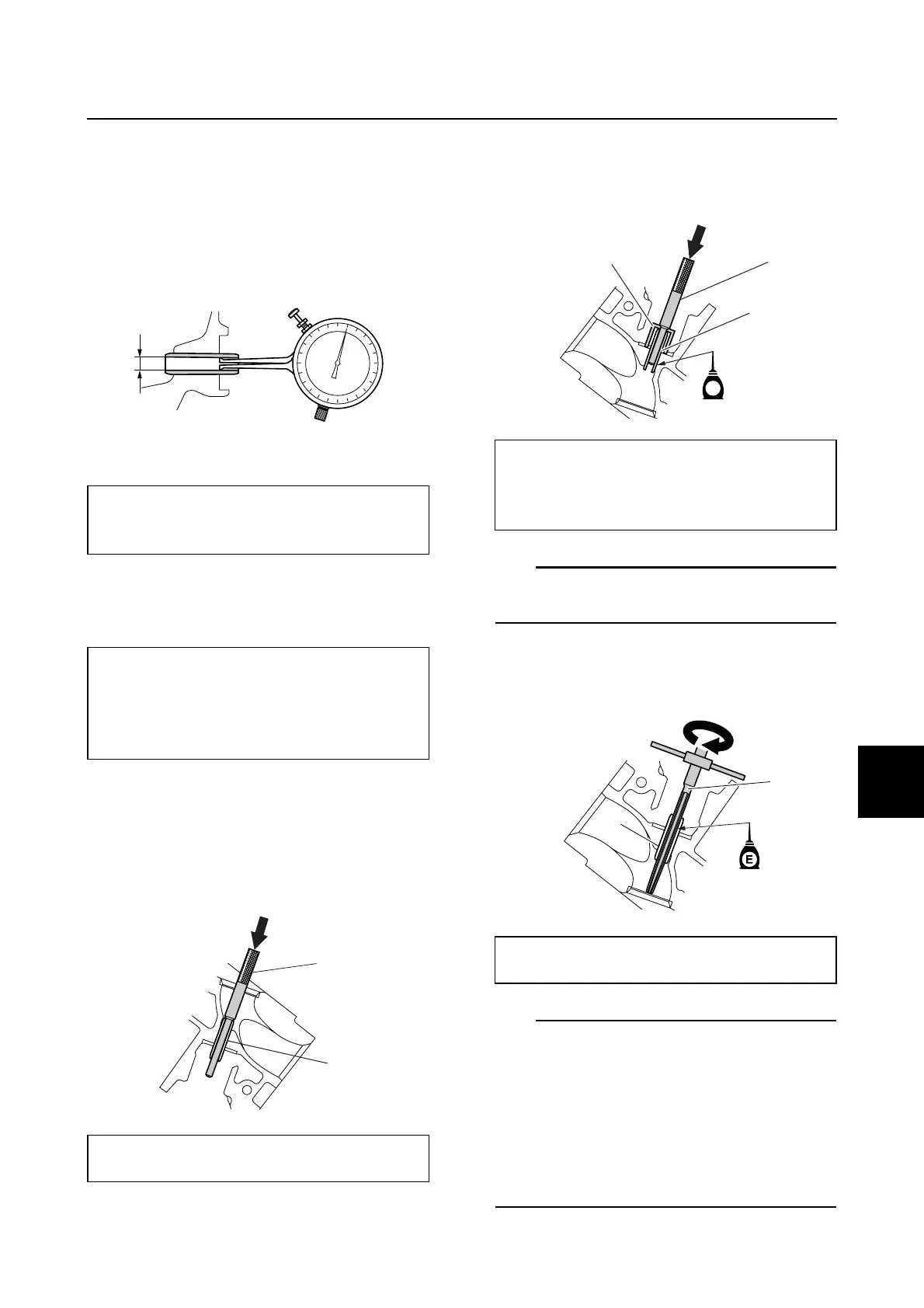 E