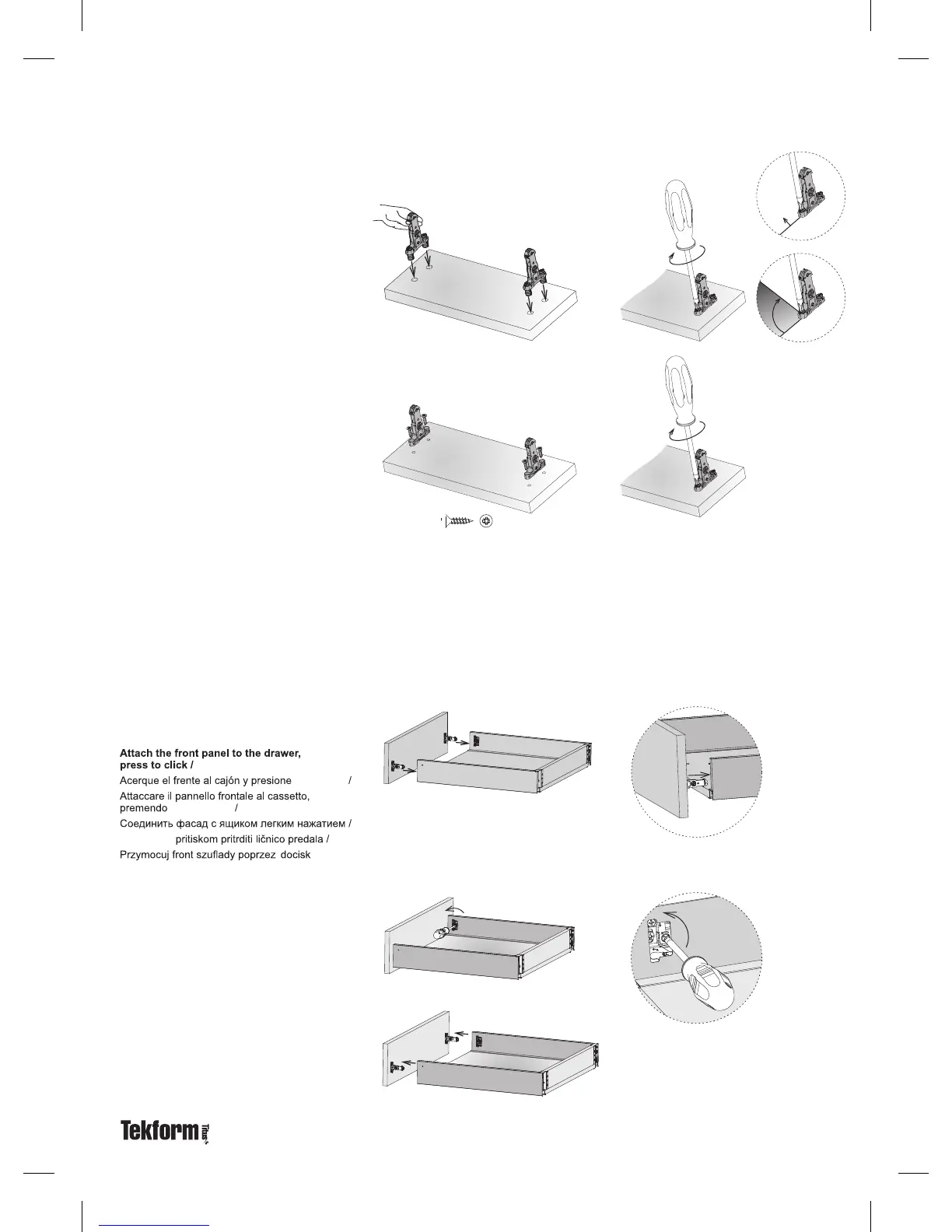 Attach the front panel to the drawer, press to click /
Acerque el frente al cajón y presione /
Attaccare il pannello frontale al cassetto, premendo /
Соединить фасад с ящиком легким нажатием /
pritiskom pritrditi ličnico predala /
Przymocuj front szuflady poprzez docisk

Tekform Titus+